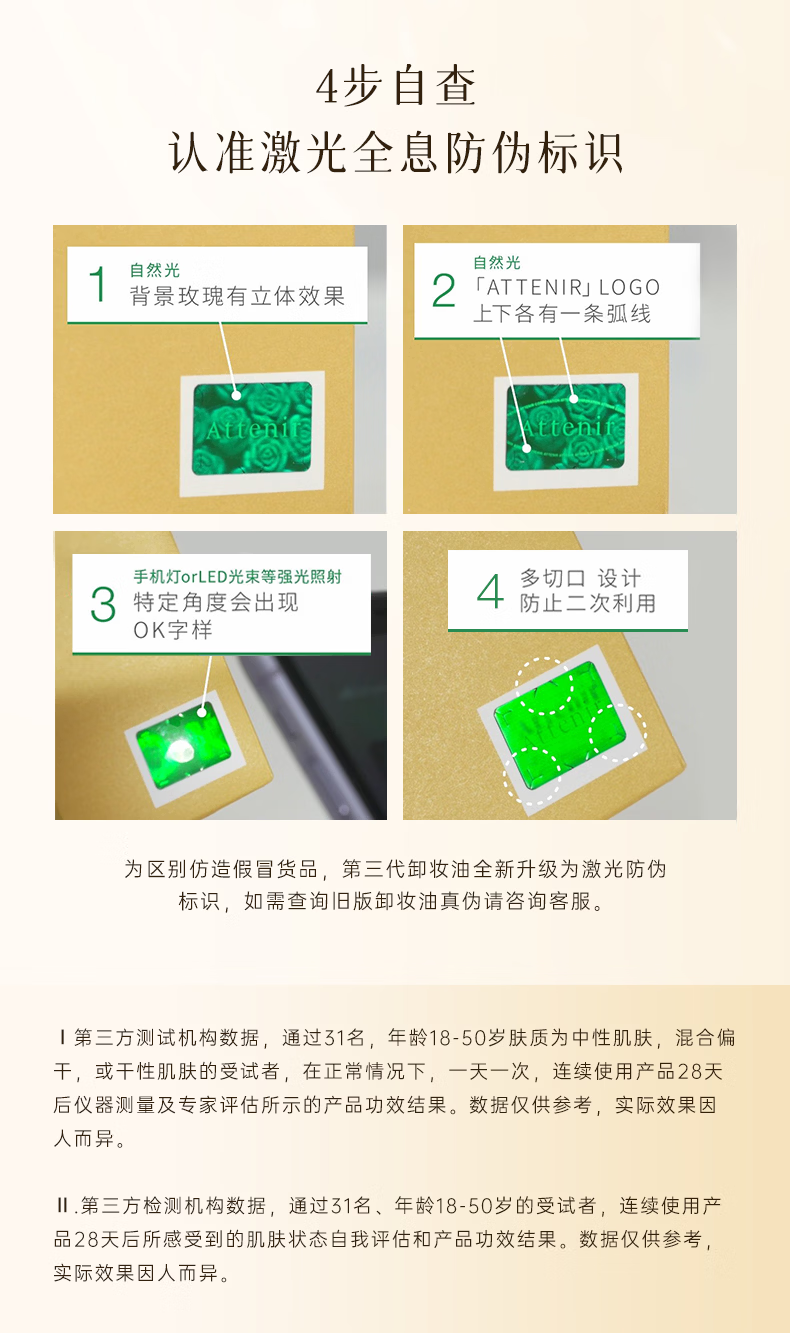 4步自查
认准激光全息防伪标识

1 自然光
背景玫瑰有立体效果

Attenir

2 自然光
「ATTENIR」LOGO
上下各有一条弧线

Attenir

3 手机灯orLED光束等强光照射
特定角度会出现
OK字样

4 多切口 设计
防止二次利用

Attenir

为区别仿造假冒货品，第三代卸妆油全新升级为激光防伪标识，如需查询旧版卸妆油真伪请咨询客服。

Ⅰ第三方测试机构数据，通过31名，年龄18-50岁肤质为中性肌肤，混合偏干，或干性肌肤的受试者，在正常情况下，一天一次，连续使用产品28天后仪器测量及专家评估所示的产品功效结果。数据仅供参考，实际效果因人而异。

Ⅱ.第三方检测机构数据，通过31名、年龄18-50岁的受试者，连续使用产品28天后所感受到的肌肤状态自我评估和产品功效结果。数据仅供参考，实际效果因人而异。