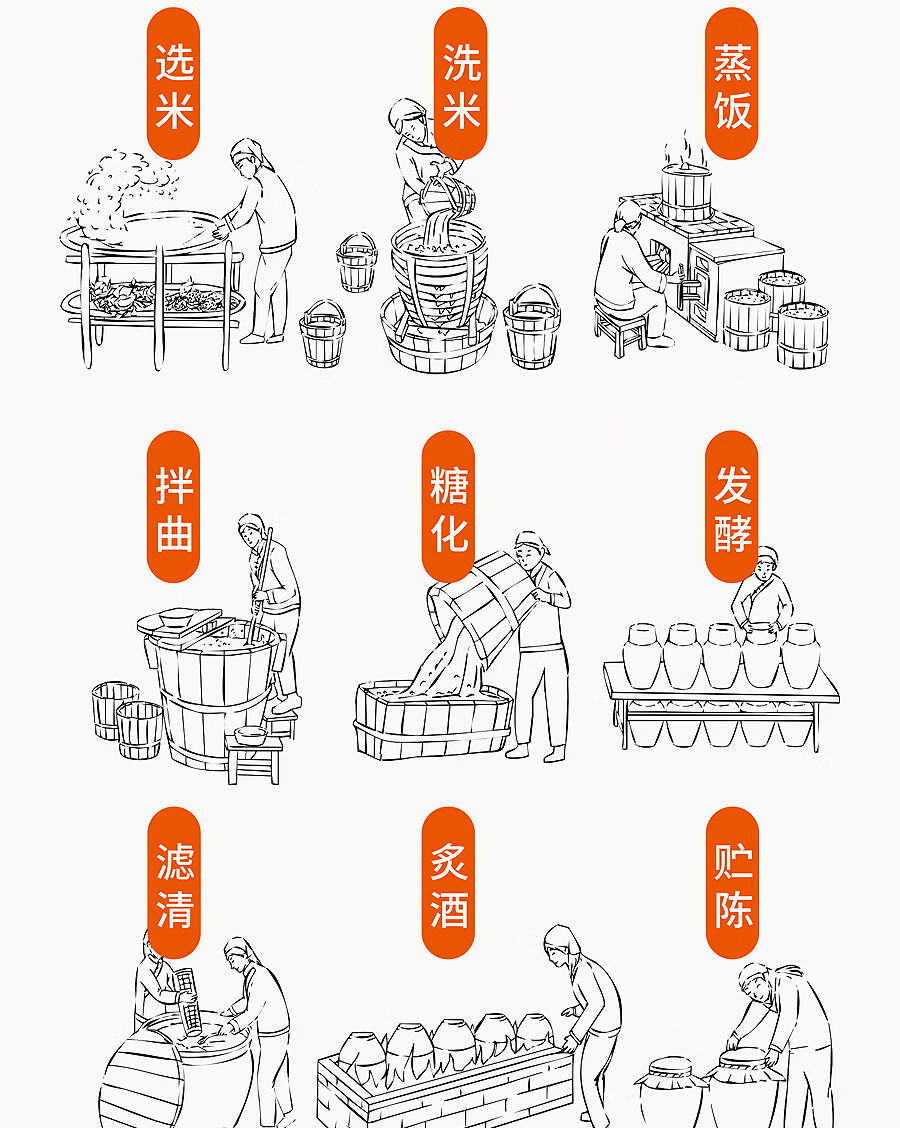 选米

洗米

蒸饭

拌曲

糖化

发酵

滤清

炙酒

贮陈