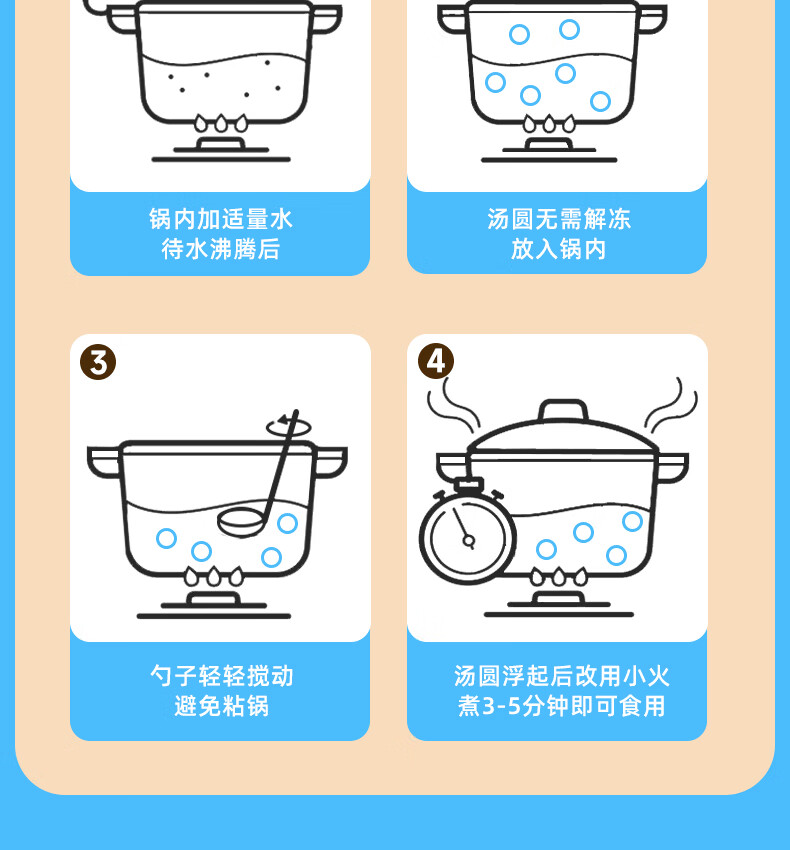 锅内加适量水
待水沸腾后

汤圆无需解冻
放入锅内

3

勺子轻轻搅动
避免粘锅

4

汤圆浮起后改用小火
煮3-5分钟即可食用