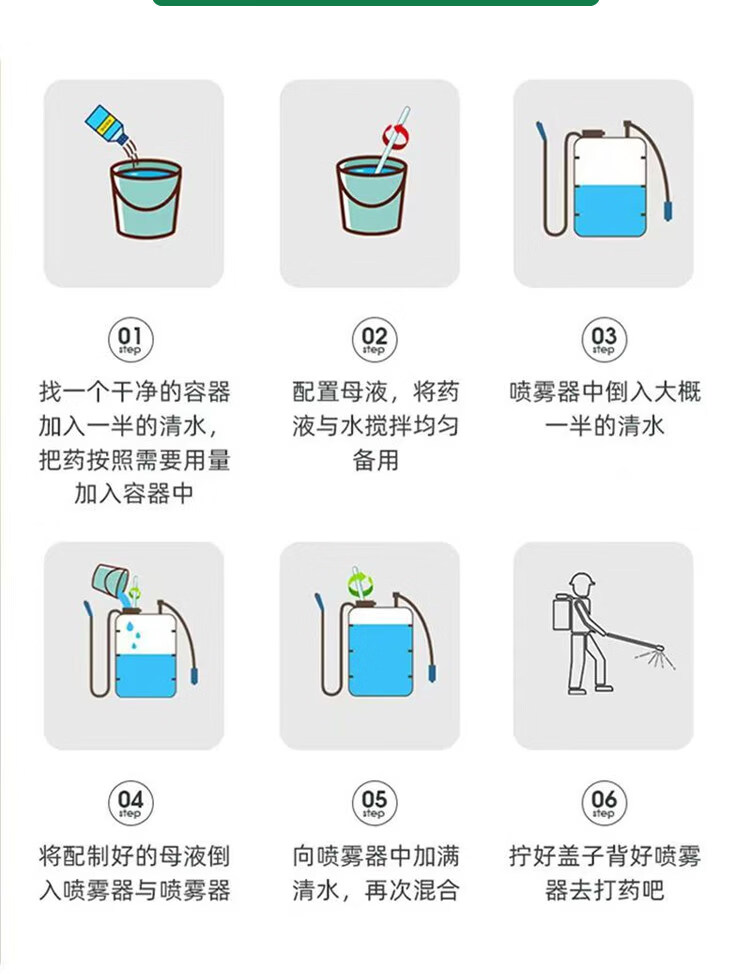 01
step

找一个干净的容器加入一半的清水，把药按照需要用量加入容器中

02
step

配置母液，将药液与水搅拌均匀备用

03
step

喷雾器中倒入大概一半的清水

04
step

将配制好的母液倒入喷雾器与喷雾器

05
step

向喷雾器中加满清水，再次混合

06
step

拧好盖子背好喷雾器去打药吧