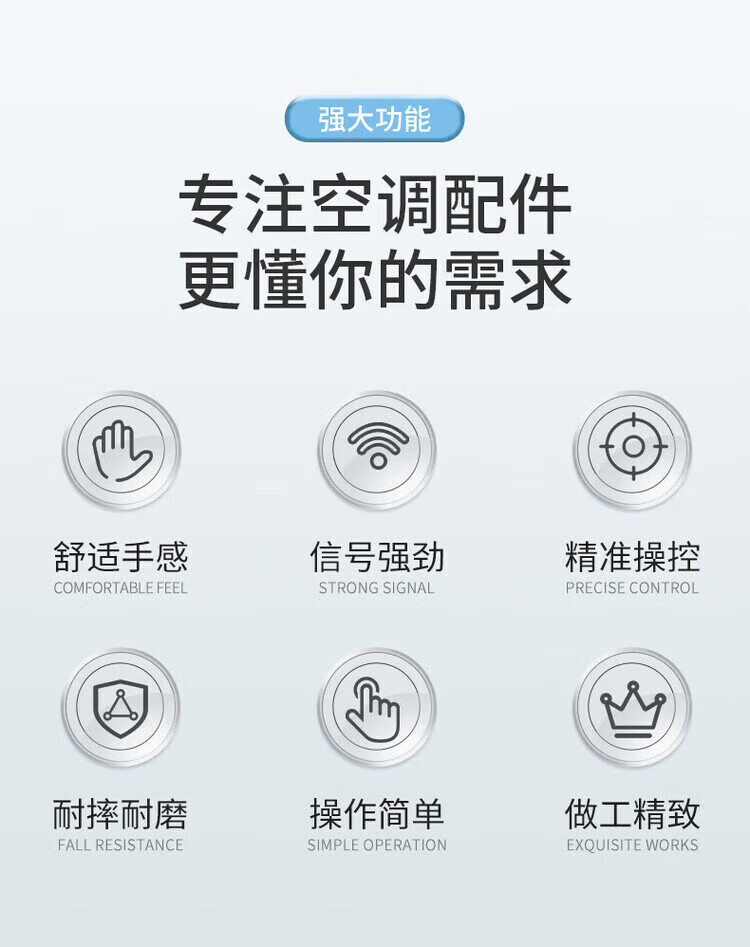 强大功能

专注空调配件
更懂你的需求

舒适手感
COMFORTABLE FEEL

信号强劲
STRONG SIGNAL

精准操控
PRECISE CONTROL

耐摔耐磨
FALL RESISTANCE

操作简单
SIMPLE OPERATION

做工精致
EXQUISITE WORKS