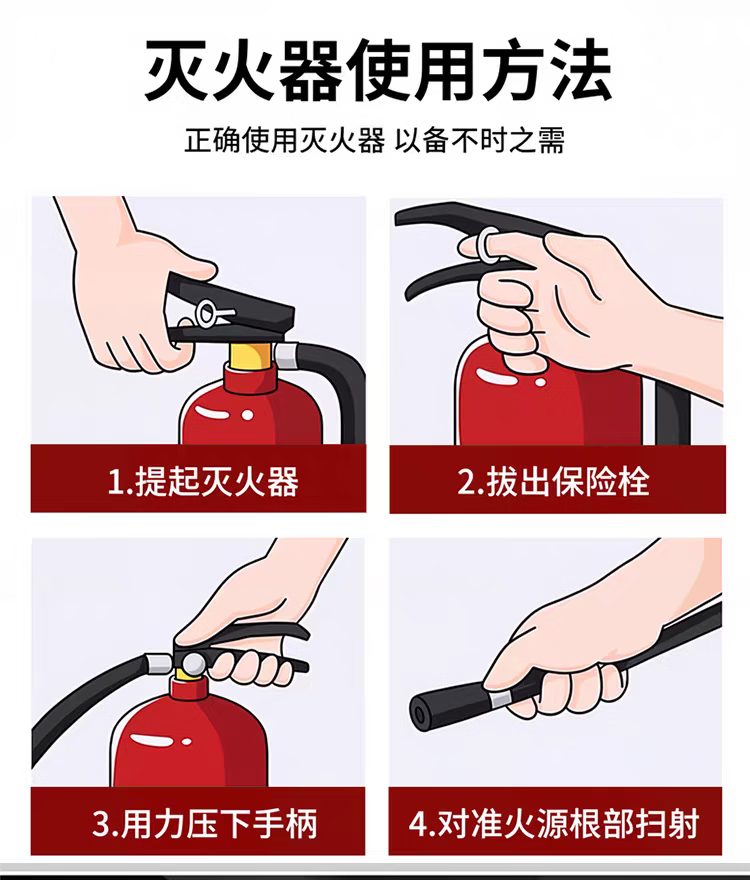 灭火器使用方法

正确使用灭火器 以备不时之需

1.提起灭火器

2.拔出保险栓

3.用力压下手柄

4.对准火源根部扫射