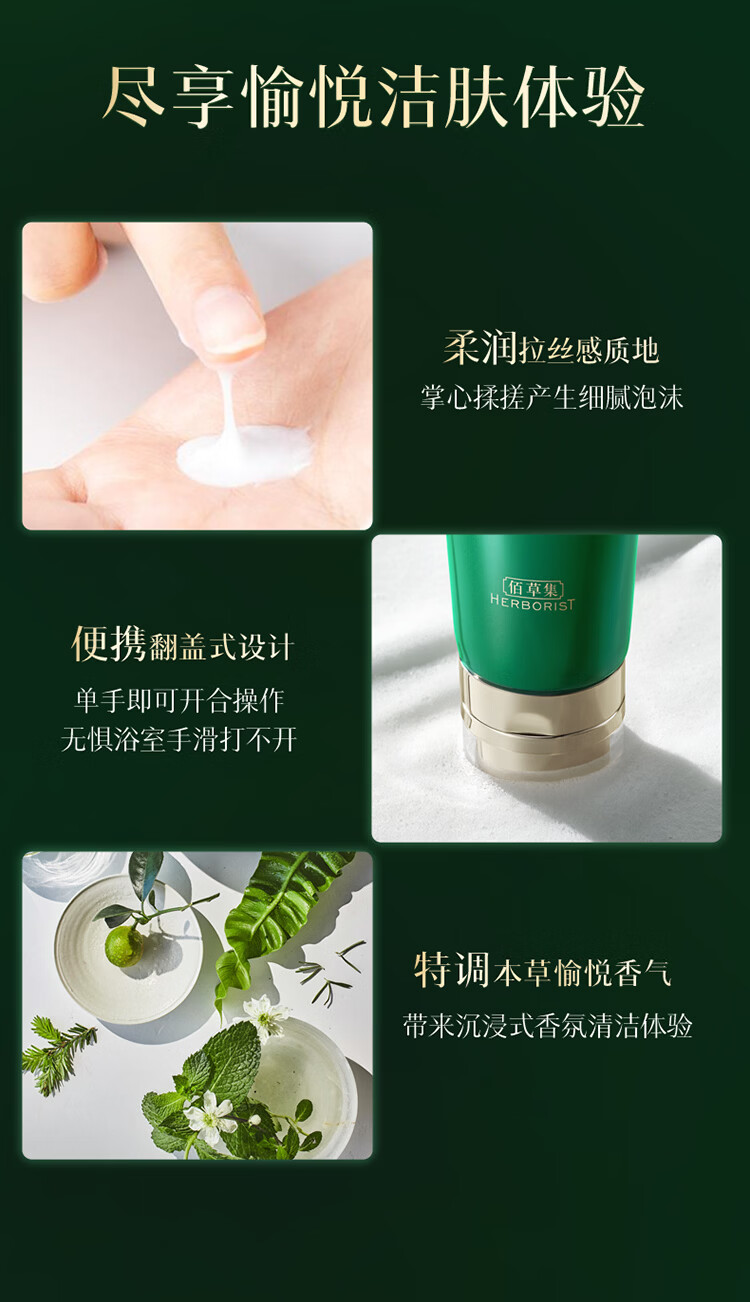 尽享愉悦洁肤体验

柔润拉丝感质地
掌心揉搓产生细腻泡沫

佰草集
HERBORIST

便携翻盖式设计
单手即可开合操作
无惧浴室手滑打不开

特调本草愉悦香气
带来沉浸式香氛清洁体验