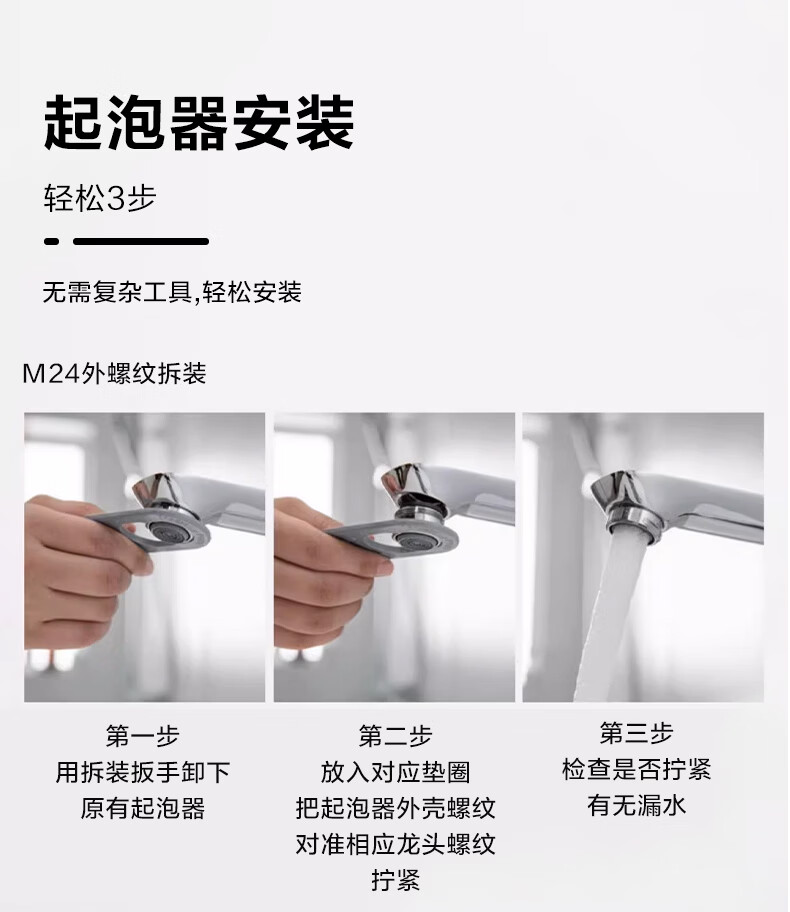 起泡器安装

轻松3步

无需复杂工具,轻松安装

M24外螺纹拆装

第一步
用拆装扳手卸下
原有起泡器

第二步
放入对应垫圈
把起泡器外壳螺纹
对准相应龙头螺纹
拧紧

第三步
检查是否拧紧
有无漏水