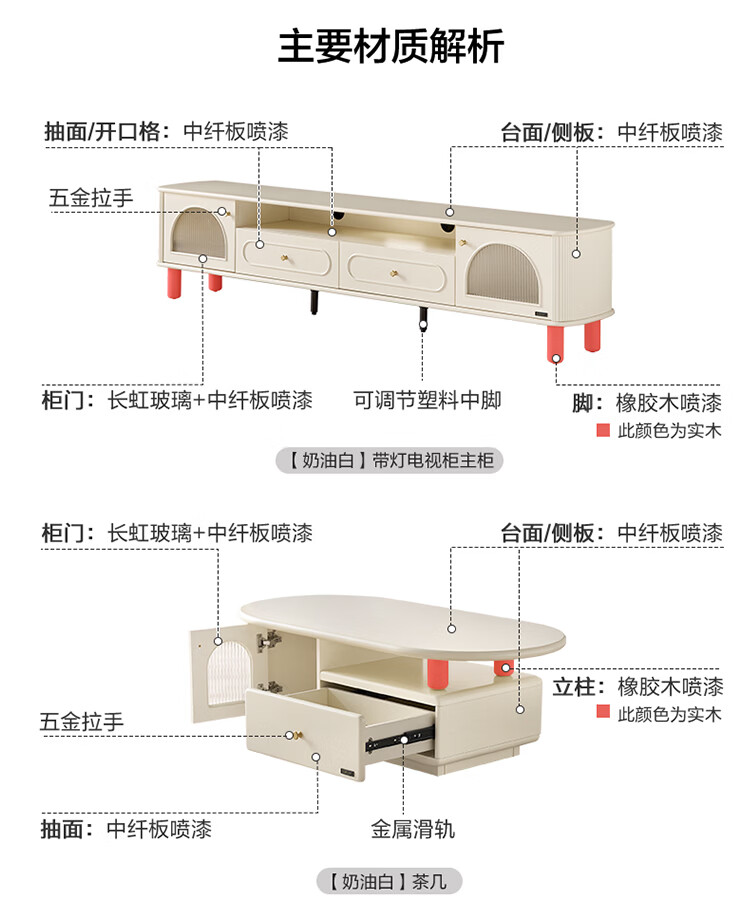 主要材质解析

抽面/开口格：中纤板喷漆

台面/侧板：中纤板喷漆

五金拉手

柜门：长虹玻璃+中纤板喷漆

可调节塑料中脚

脚：橡胶木喷漆

此颜色为实木

【奶油白】带灯电视柜主柜

柜门：长虹玻璃+中纤板喷漆

台面/侧板：中纤板喷漆

立柱：橡胶木喷漆

此颜色为实木

五金拉手

抽面：中纤板喷漆

金属滑轨

【奶油白】茶几