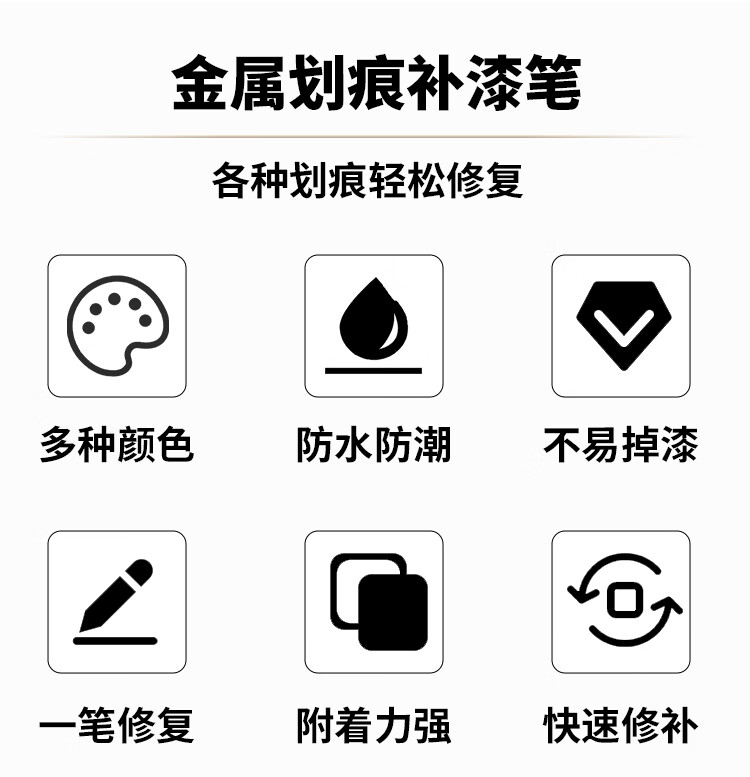 金属划痕补漆笔

各种划痕轻松修复

多种颜色

防水防潮

不易掉漆

一笔修复

附着力强

快速修补