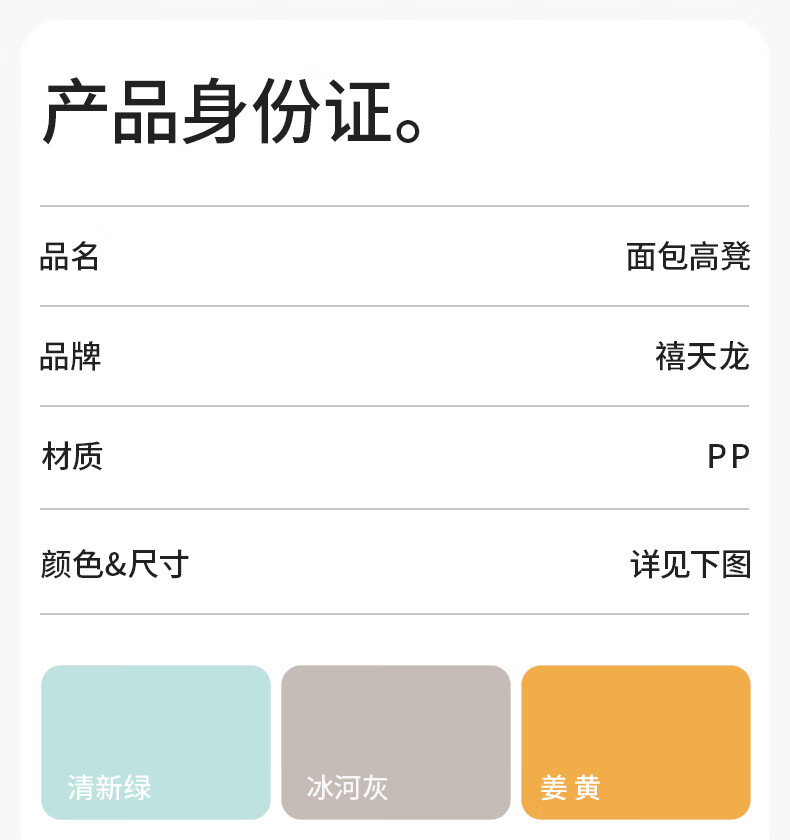 产品身份证。

品名 面包高凳

品牌 禧天龙

材质 PP

颜色&尺寸 详见下图

清新绿

冰河灰

姜黄