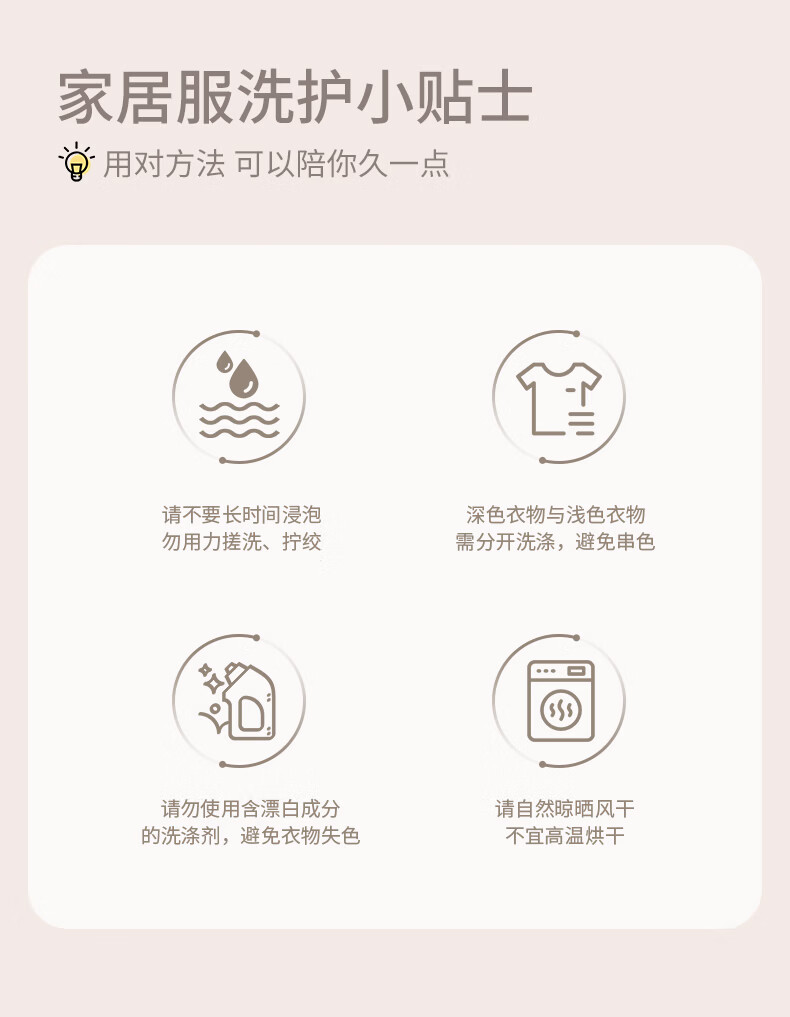 家居服洗护小贴士

用对方法 可以陪你久一点

请不要长时间浸泡
勿用力搓洗、拧绞

深色衣物与浅色衣物
需分开洗涤，避免串色

请勿使用含漂白成分
的洗涤剂，避免衣物失色

请自然晾晒风干
不宜高温烘干