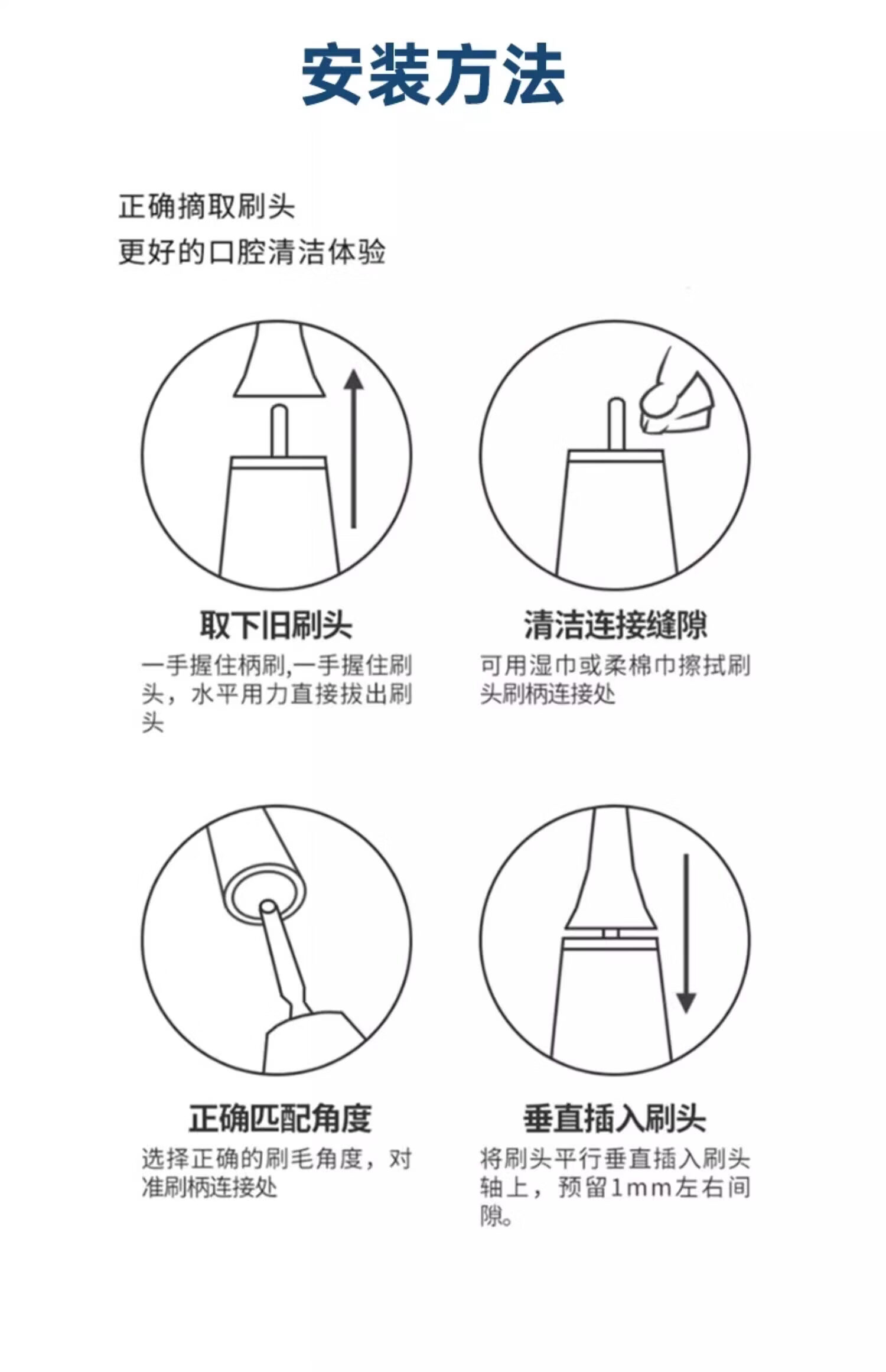 安装方法

正确摘取刷头
更好的口腔清洁体验

取下旧刷头

一手握住柄刷,一手握住刷头，水平用力直接拔出刷头

清洁连接缝隙

可用湿巾或柔棉巾擦拭刷头刷柄连接处

正确匹配角度

选择正确的刷毛角度，对准刷柄连接处

垂直插入刷头

将刷头平行垂直插入刷头轴上，预留1mm左右间隙。