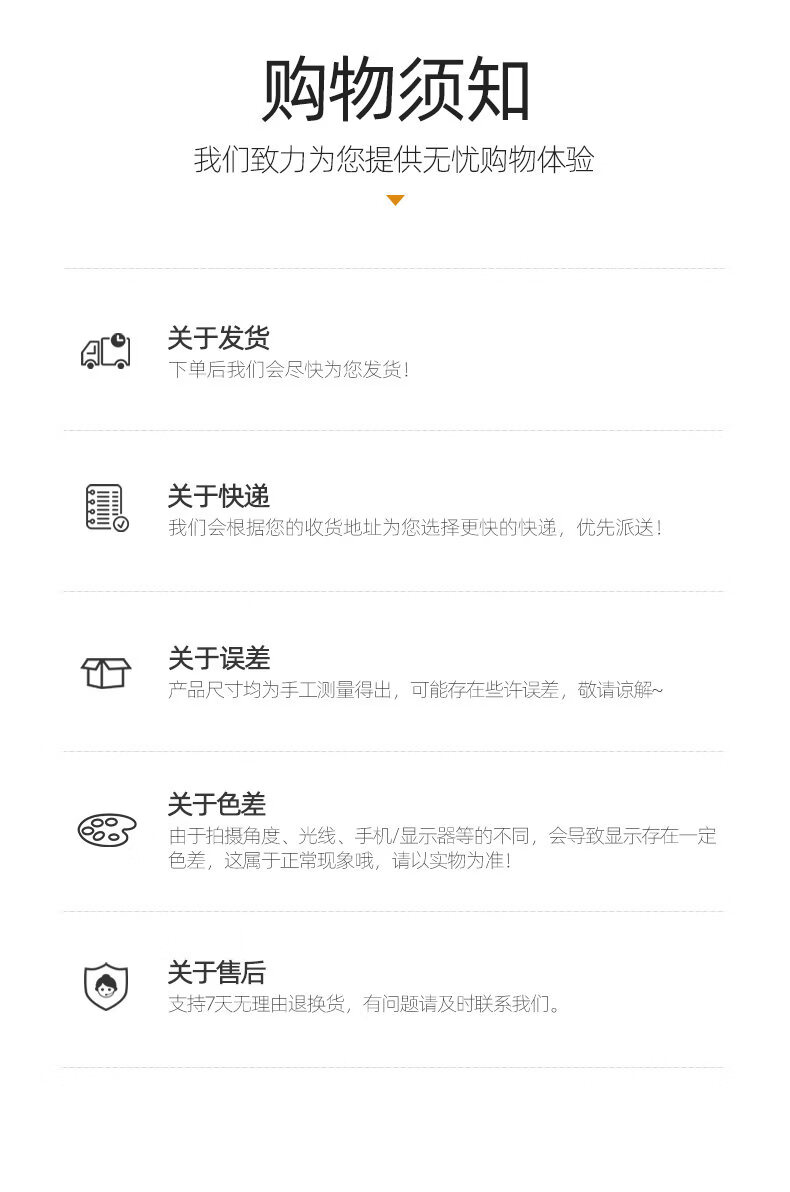 购物须知

我们致力为您提供无忧购物体验

关于发货
下单后我们会尽快为您发货!

关于快递
我们会根据您的收货地址为您选择更快的快递,优先派送!

关于误差
产品尺寸均为手工测量得出,可能存在些许误差,敬请谅解~

关于色差
由于拍摄角度、光线、手机/显示器等的不同,会导致显示存在一定色差,这属于正常现象哦,请以实物为准!

关于售后
支持7天无理由退换货,有问题请及时联系我们。