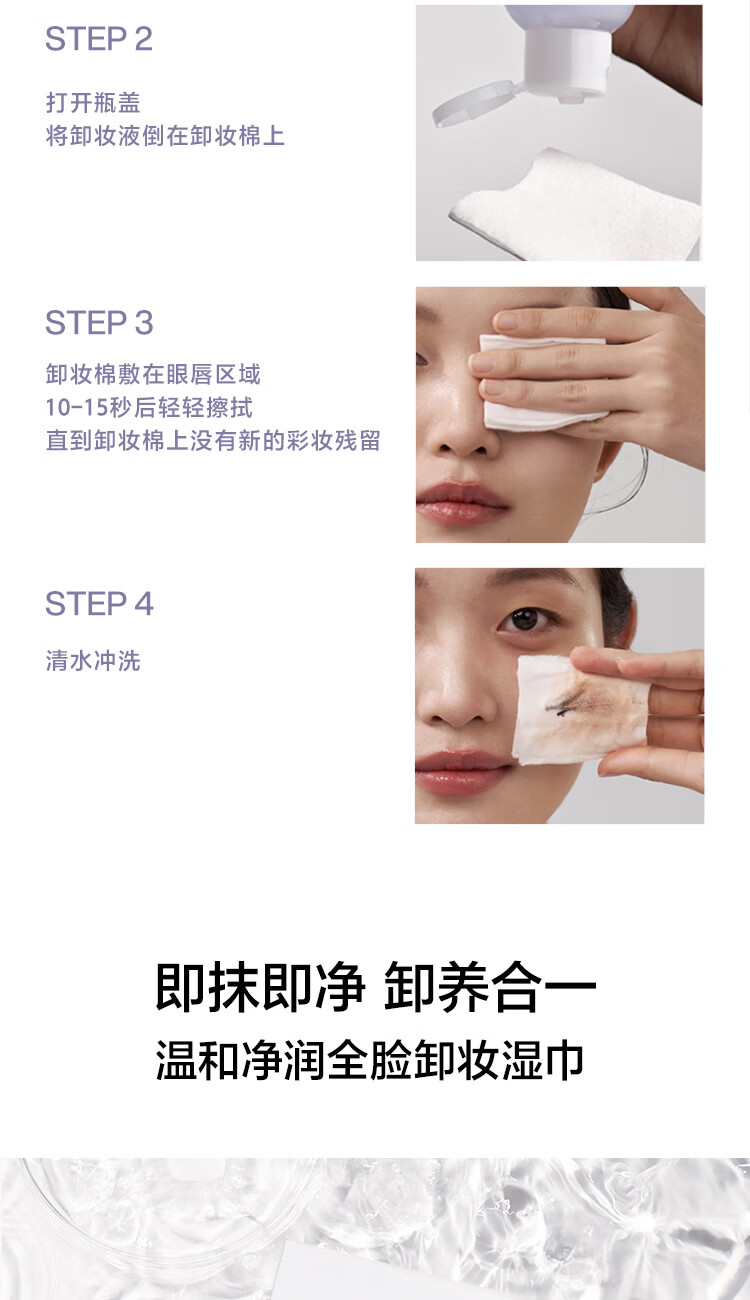 STEP 2

打开瓶盖
将卸妆液倒在卸妆棉上

STEP 3

卸妆棉敷在眼唇区域
10-15秒后轻轻擦拭
直到卸妆棉上没有新的彩妆残留

STEP 4

清水冲洗

即抹即净 卸养合一
温和净润全脸卸妆湿巾