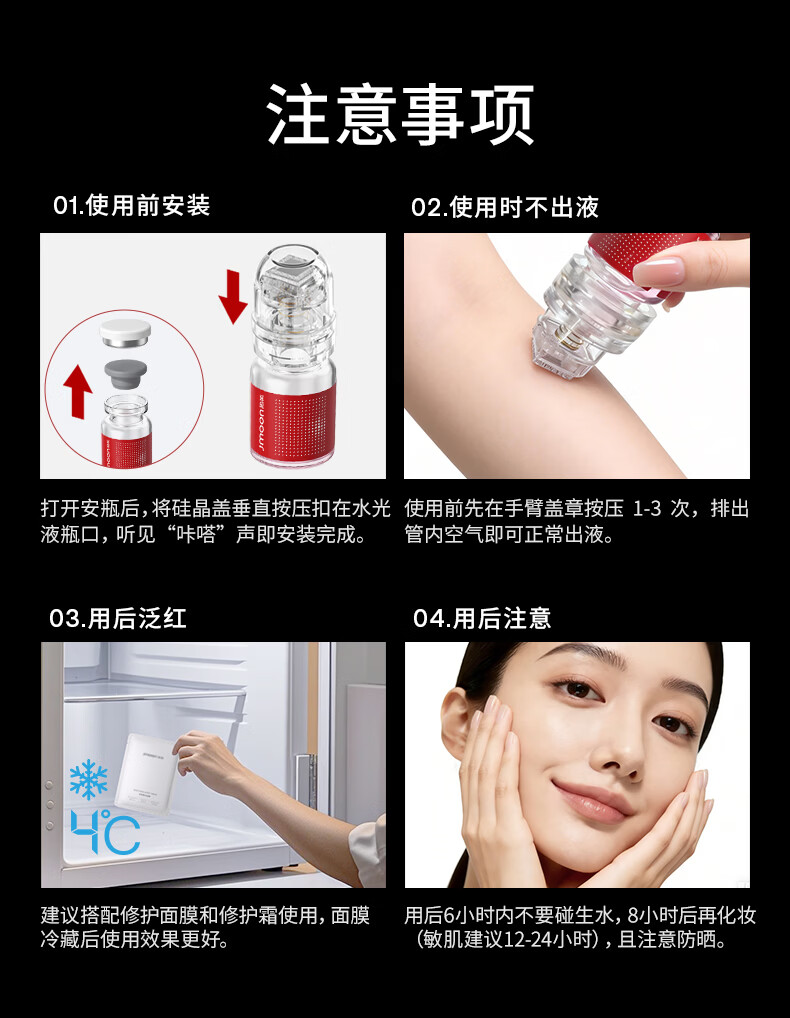 注意事项

01.使用前安装

jmoon

打开安瓶后，将硅晶盖垂直按压扣在水光液瓶口，听见“咔嗒”声即安装完成。

02.使用时不出液

使用前先在手臂盖章按压 1-3 次，排出管内空气即可正常出液。

03.用后泛红

4°C

建议搭配修护面膜和修护霜使用，面膜冷藏后使用效果更好。

04.用后注意

用后6小时内不要碰生水，8小时后再化妆（敏肌建议12-24小时），且注意防晒。