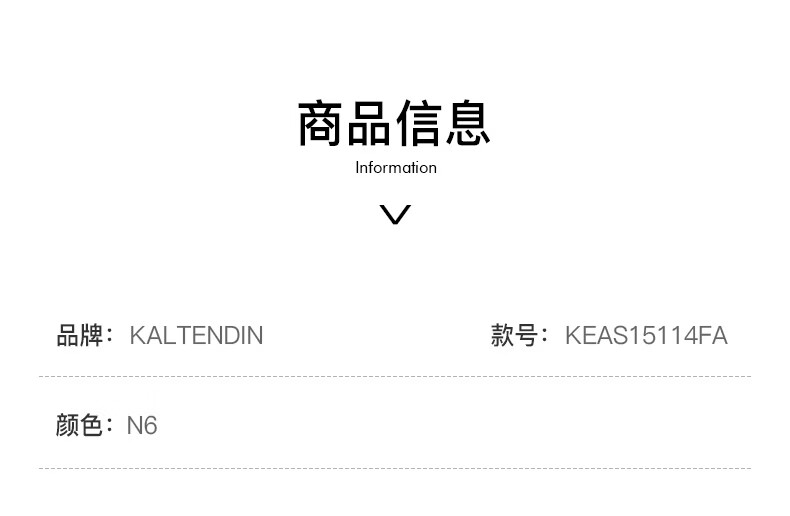 商品信息
Information

品牌：KALTENDIN 款号：KEAS15114FA

颜色：N6