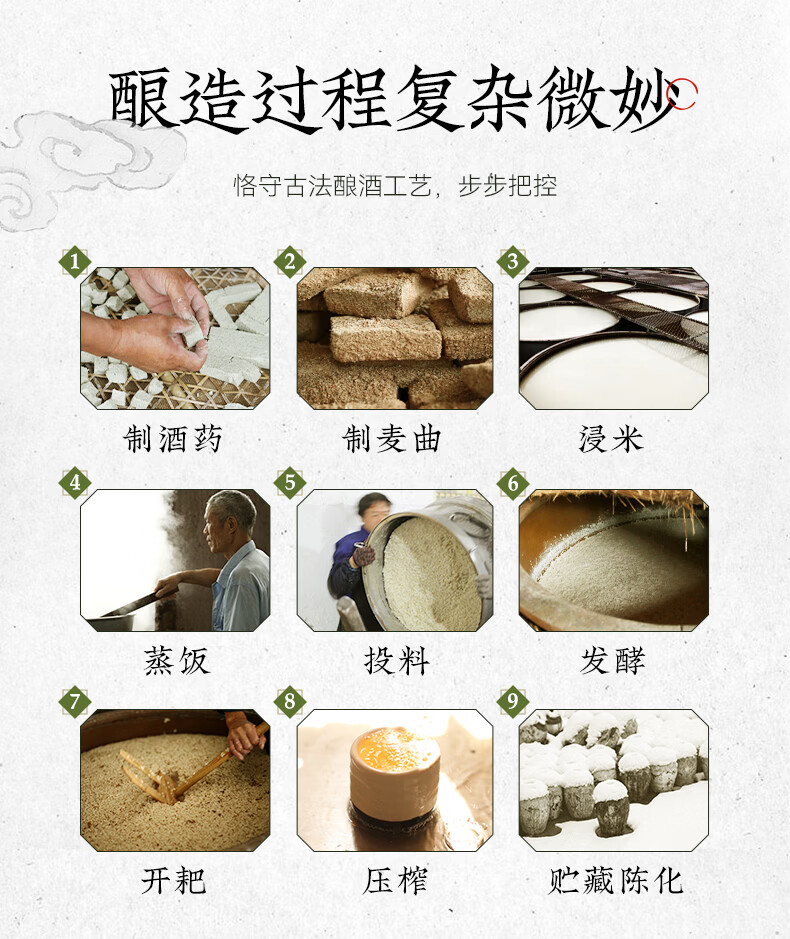 酿造过程复杂微妙

恪守古法酿酒工艺，步步把控

1
制酒药

2
制麦曲

3
浸米

4
蒸饭

5
投料

6
发酵

7
开耙

8
压榨

9
贮藏陈化