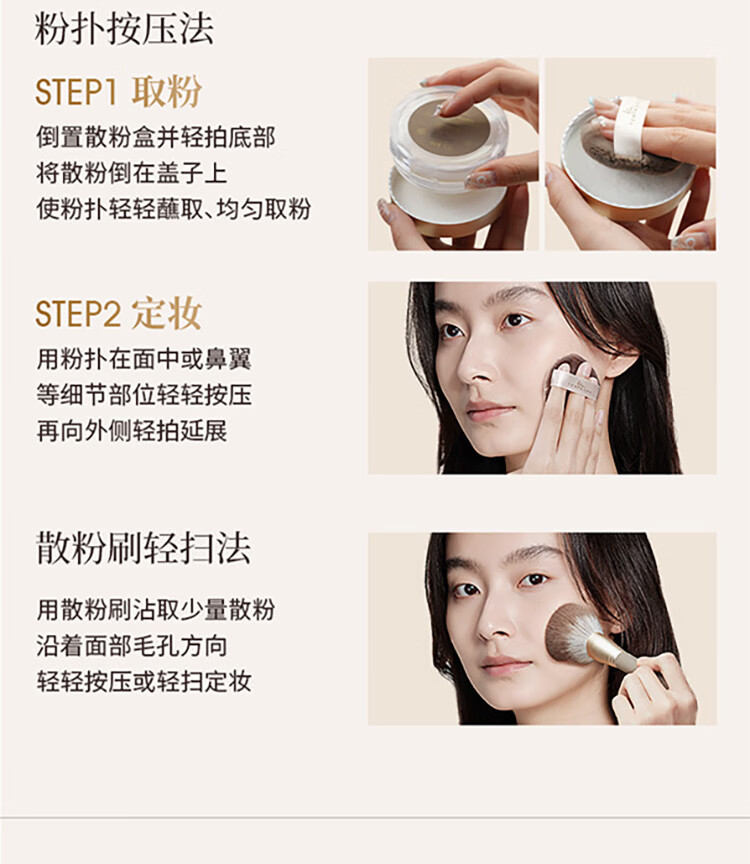 粉扑按压法

STEP1 取粉

倒置散粉盒并轻拍底部
将散粉倒在盖子上
使粉扑轻轻蘸取、均匀取粉

STEP2 定妆

用粉扑在面中或鼻翼
等细节部位轻轻按压
再向外侧轻拍延展

散粉刷轻扫法

用散粉刷沾取少量散粉
沿着面部毛孔方向
轻轻按压或轻扫定妆