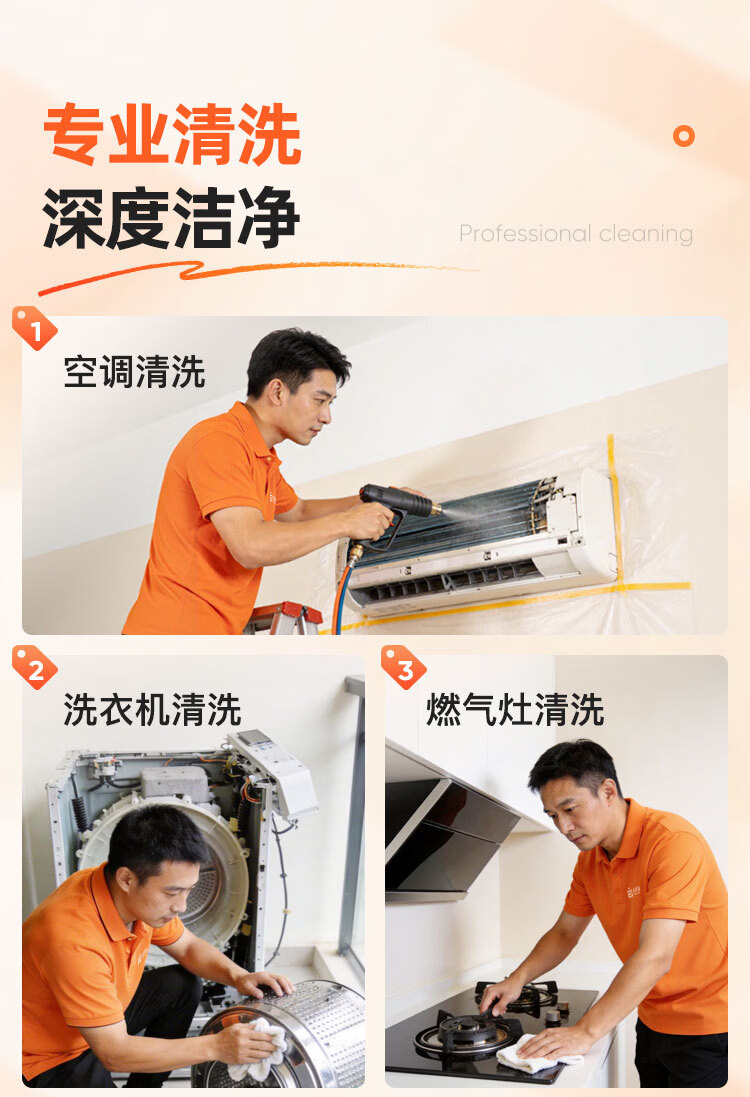 专业清洗
深度洁净

Professional cleaning

1
空调清洗

2
洗衣机清洗

3
燃气灶清洗