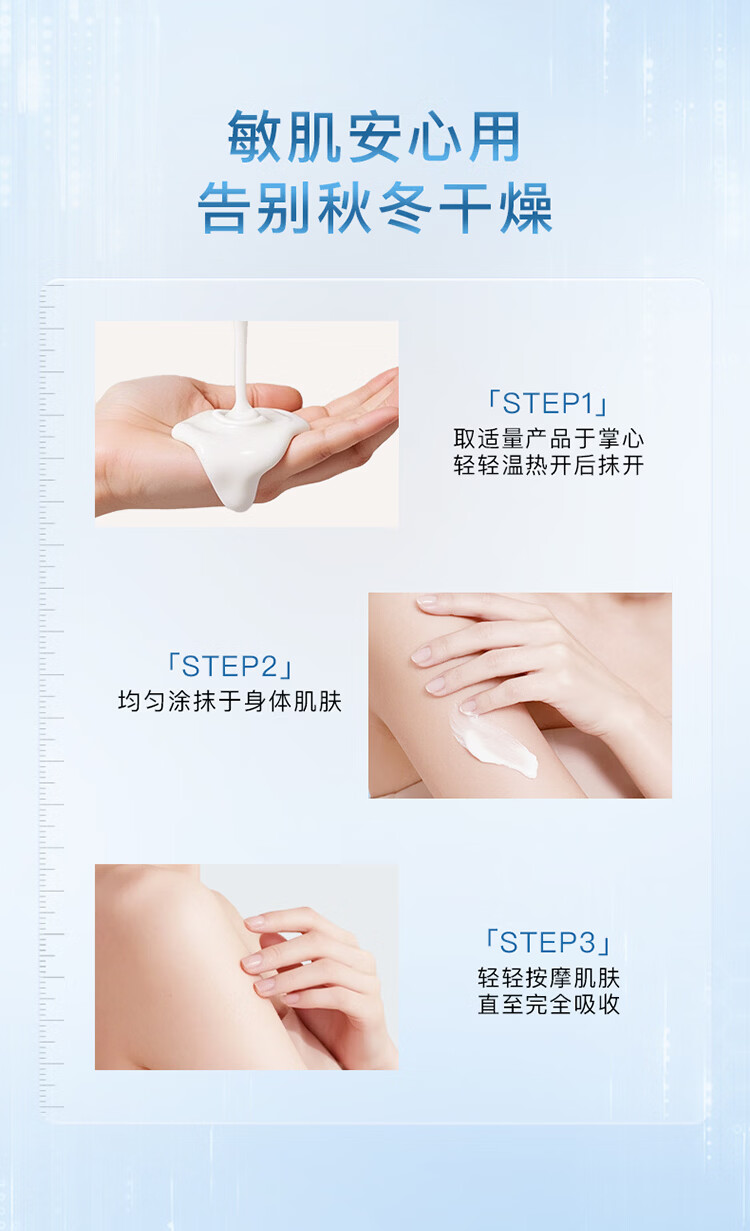 敏肌安心用
告别秋冬干燥

「STEP1」
取适量产品于掌心
轻轻温热开后抹开

「STEP2」
均匀涂抹于身体肌肤

「STEP3」
轻轻按摩肌肤
直至完全吸收