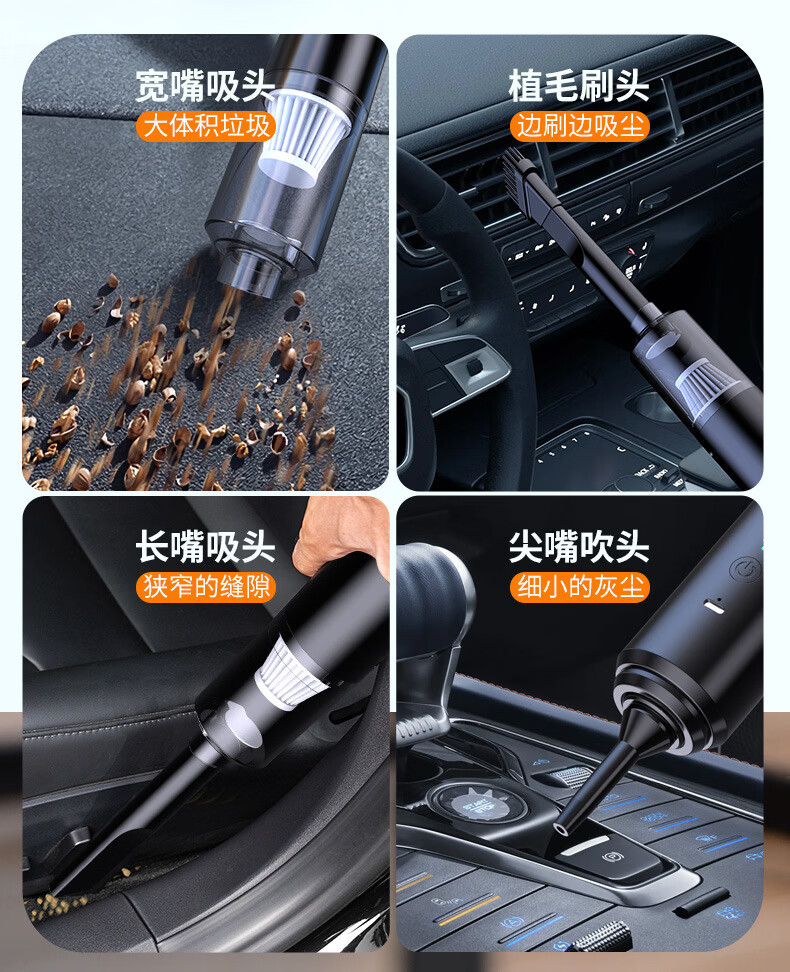 宽嘴吸头
大体积垃圾

植毛刷头
边刷边吸尘

长嘴吸头
狭窄的缝隙

尖嘴吹头
细小的灰尘