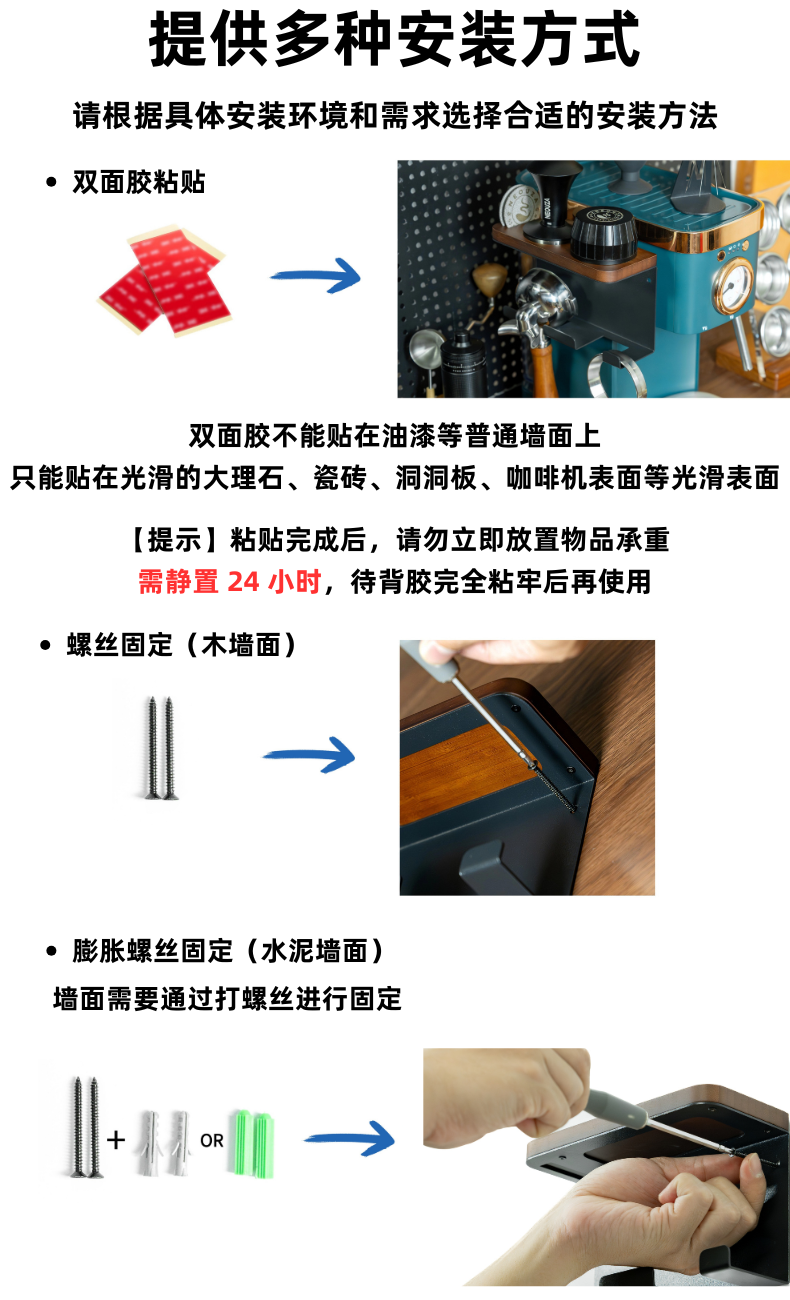 提供多种安装方式

请根据具体安装环境和需求选择合适的安装方法

• 双面胶粘贴

双面胶不能贴在油漆等普通墙面上
只能贴在光滑的大理石、瓷砖、洞洞板、咖啡机表面等光滑表面

【提示】粘贴完成后，请勿立即放置物品承重
需静置 24 小时，待背胶完全粘牢后再使用

• 螺丝固定（木墙面）

• 膨胀螺丝固定（水泥墙面）
墙面需要通过打螺丝进行固定

+ OR