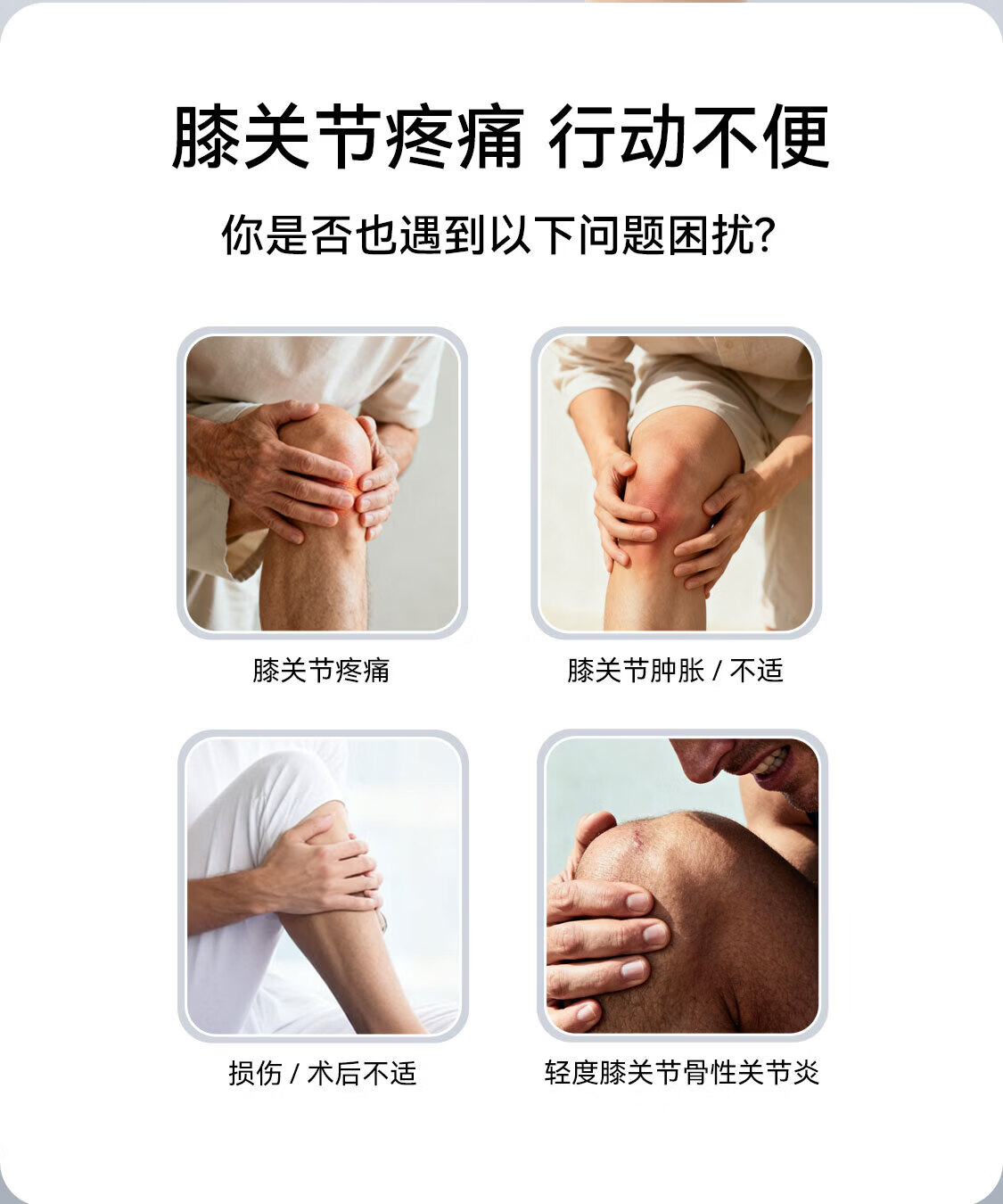 膝关节疼痛 行动不便

你是否也遇到以下问题困扰?

膝关节疼痛

膝关节肿胀 / 不适

损伤 / 术后不适

轻度膝关节骨性关节炎