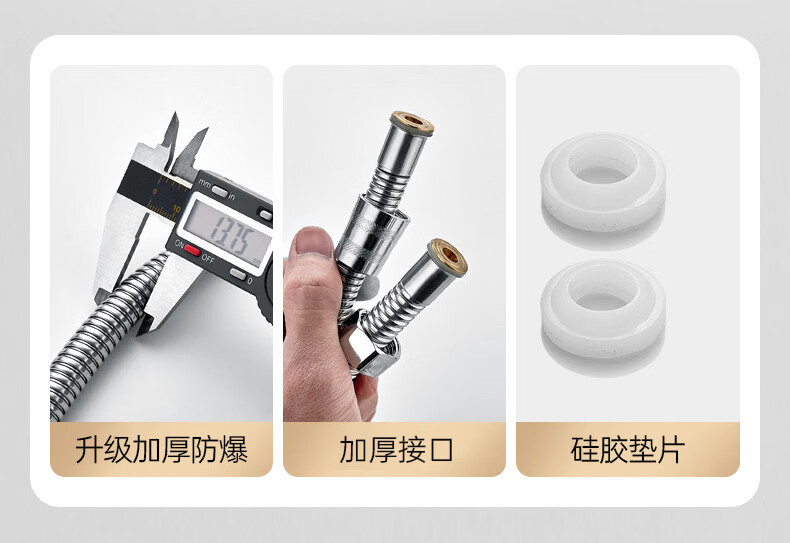 mm in
13.75
ON OFF 0

升级加厚防爆

加厚接口

硅胶垫片