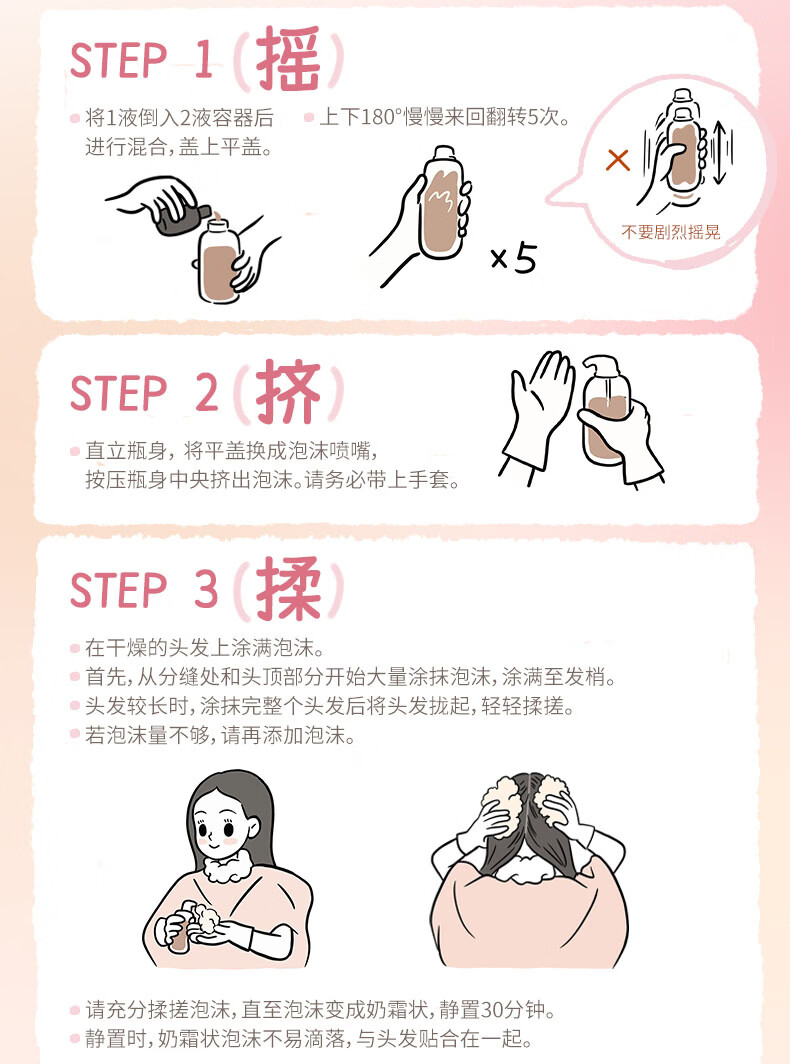 STEP 1（摇）

将1液倒入2液容器后进行混合，盖上平盖。

上下180°慢慢来回翻转5次。

×5

×

不要剧烈摇晃

STEP 2（挤）

直立瓶身，将平盖换成泡沫喷嘴，按压瓶身中央挤出泡沫。请务必带上手套。

STEP 3（揉）

在干燥的头发上涂满泡沫。
首先，从分缝处和头顶部分开始大量涂抹泡沫，涂满至发梢。
头发较长时，涂抹完整个头发后将头发拢起，轻轻揉搓。
若泡沫量不够，请再添加泡沫。

请充分揉搓泡沫，直至泡沫变成奶霜状，静置30分钟。
静置时，奶霜状泡沫不易滴落，与头发贴合在一起。