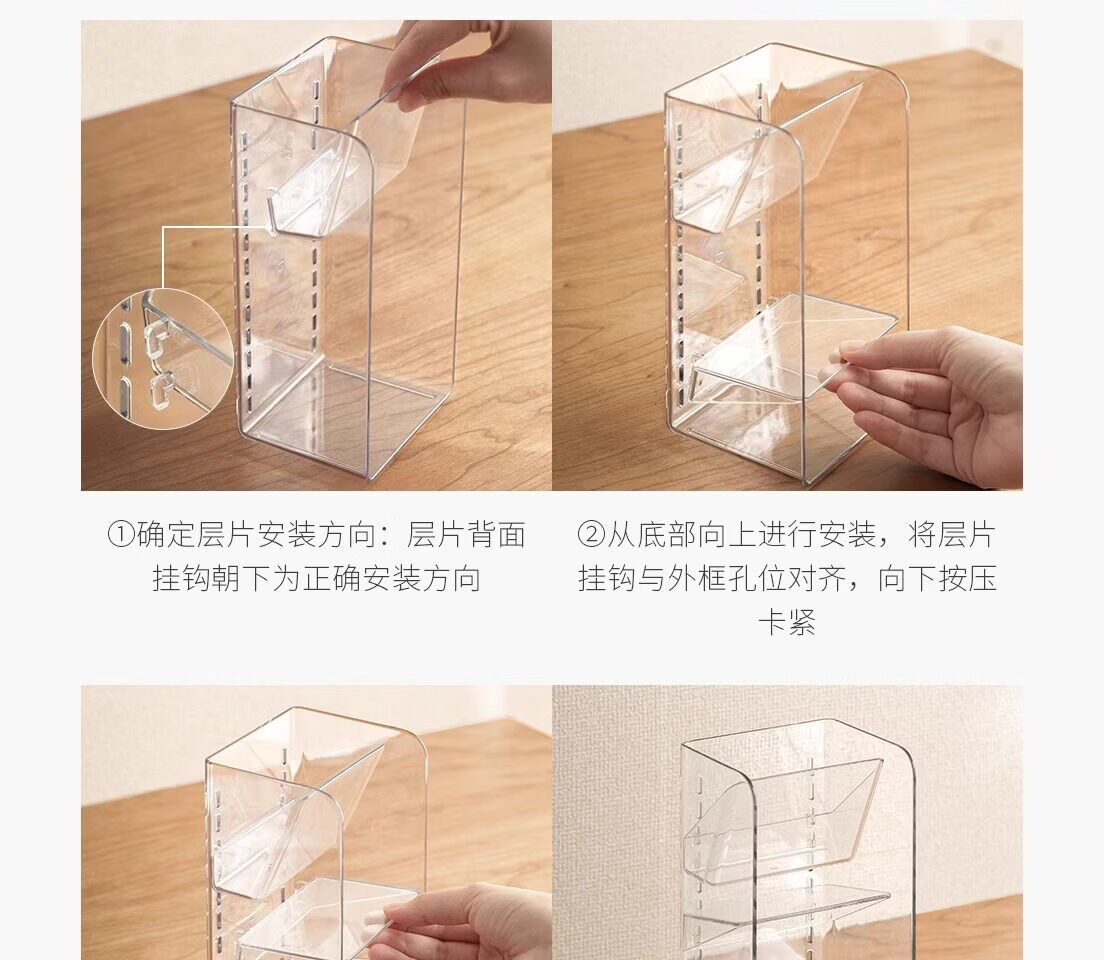 ①确定层片安装方向：层片背面挂钩朝下为正确安装方向

②从底部向上进行安装，将层片挂钩与外框孔位对齐，向下按压卡紧