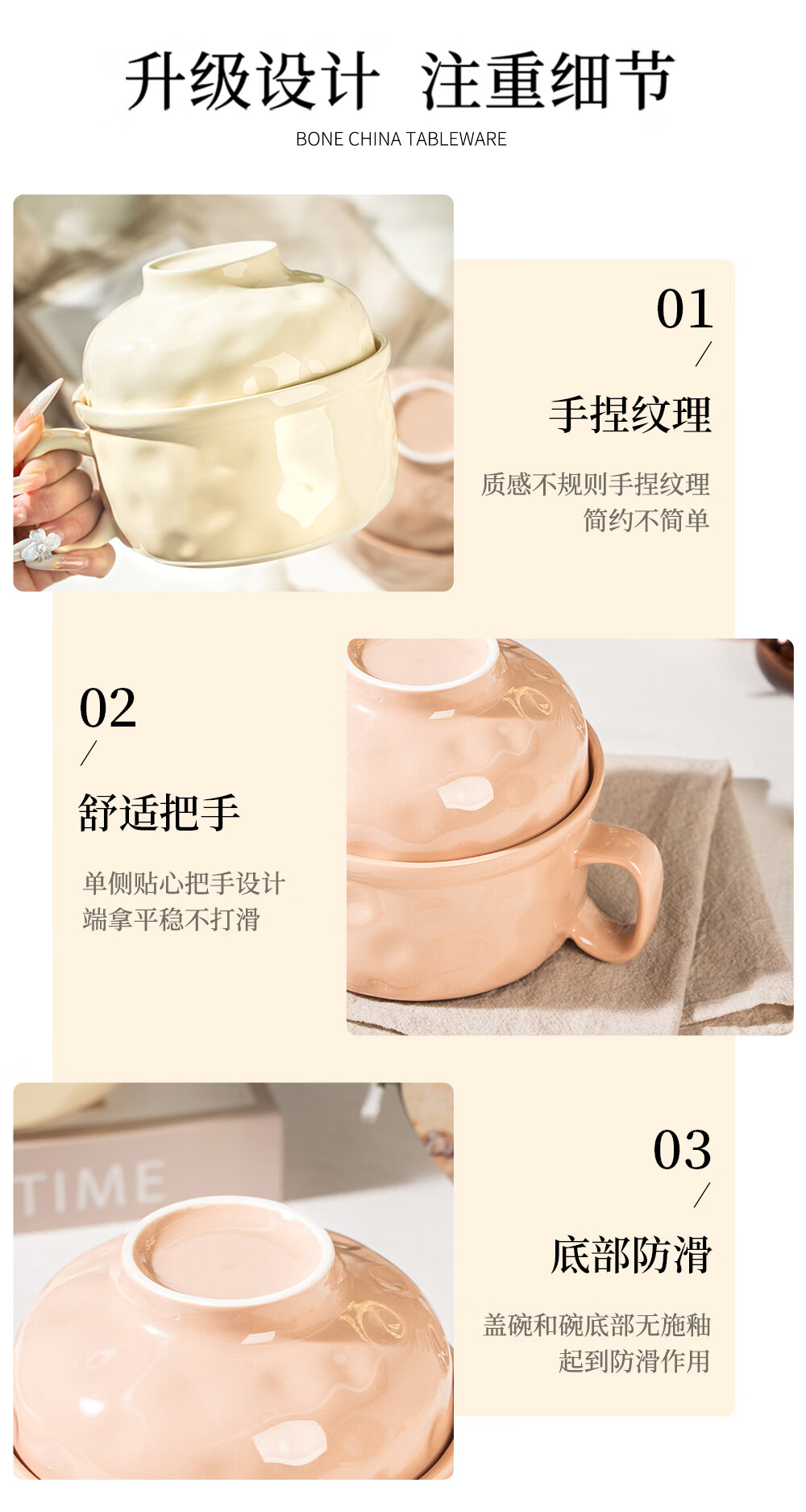 升级设计 注重细节
BONE CHINA TABLEWARE

01
/
手捏纹理

质感不规则手捏纹理
简约不简单

02
/
舒适把手

单侧贴心把手设计
端拿平稳不打滑

TIME

03
/
底部防滑

盖碗和碗底部无施釉
起到防滑作用