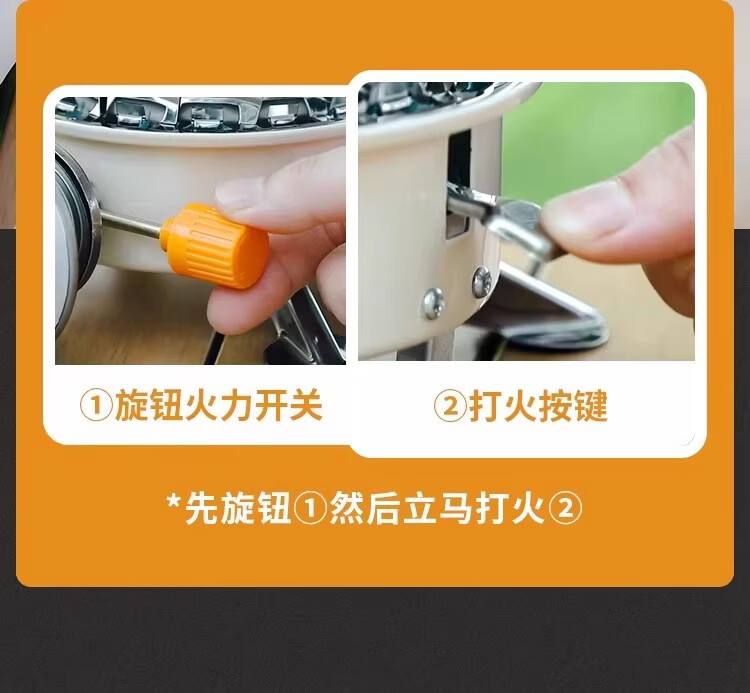 ①旋钮火力开关

②打火按键

*先旋钮①然后立马打火②