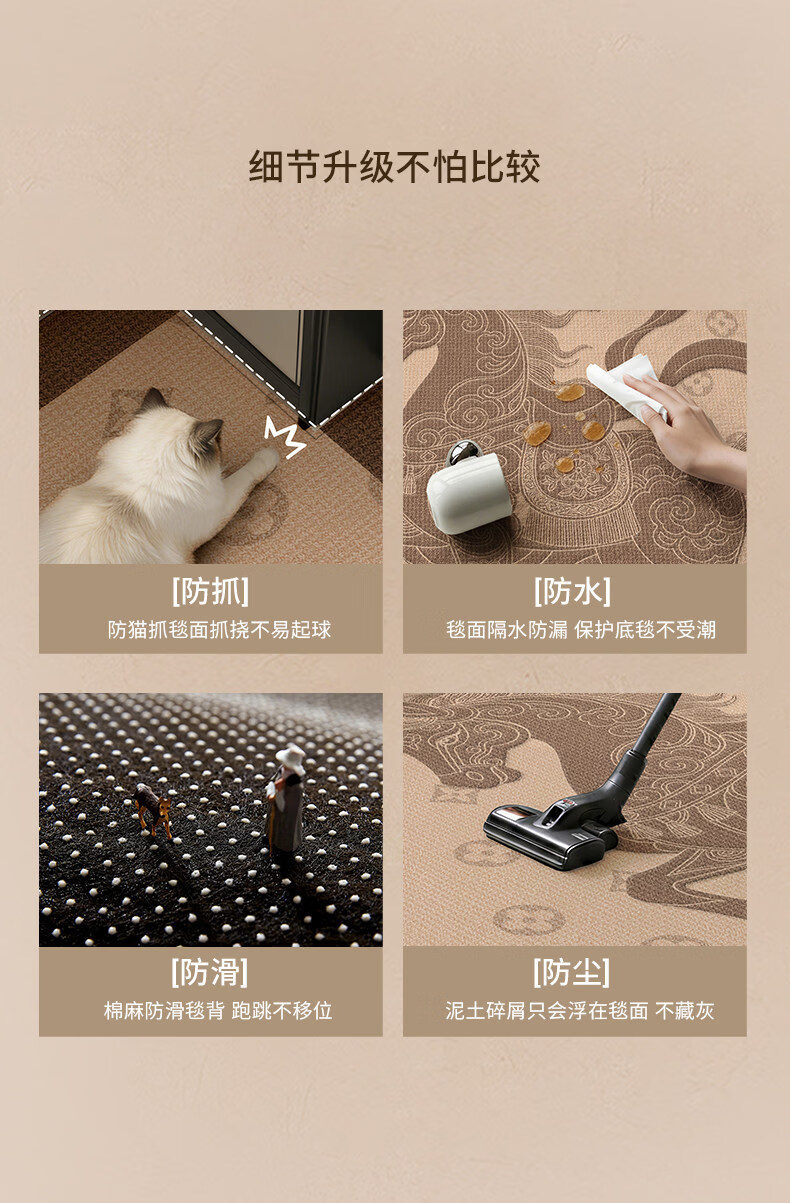 细节升级不怕比较

[防抓]
防猫抓毯面抓挠不易起球

[防水]
毯面隔水防漏 保护底毯不受潮

[防滑]
棉麻防滑毯背 跑跳不移位

[防尘]
泥土碎屑只会浮在毯面 不藏灰