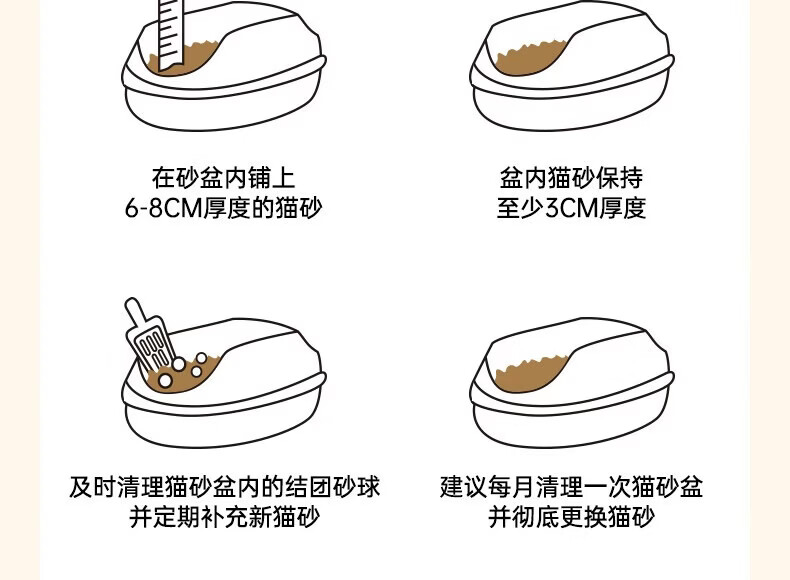 在砂盆内铺上
6-8CM厚度的猫砂

盆内猫砂保持
至少3CM厚度

及时清理猫砂盆内的结团砂球
并定期补充新猫砂

建议每月清理一次猫砂盆
并彻底更换猫砂