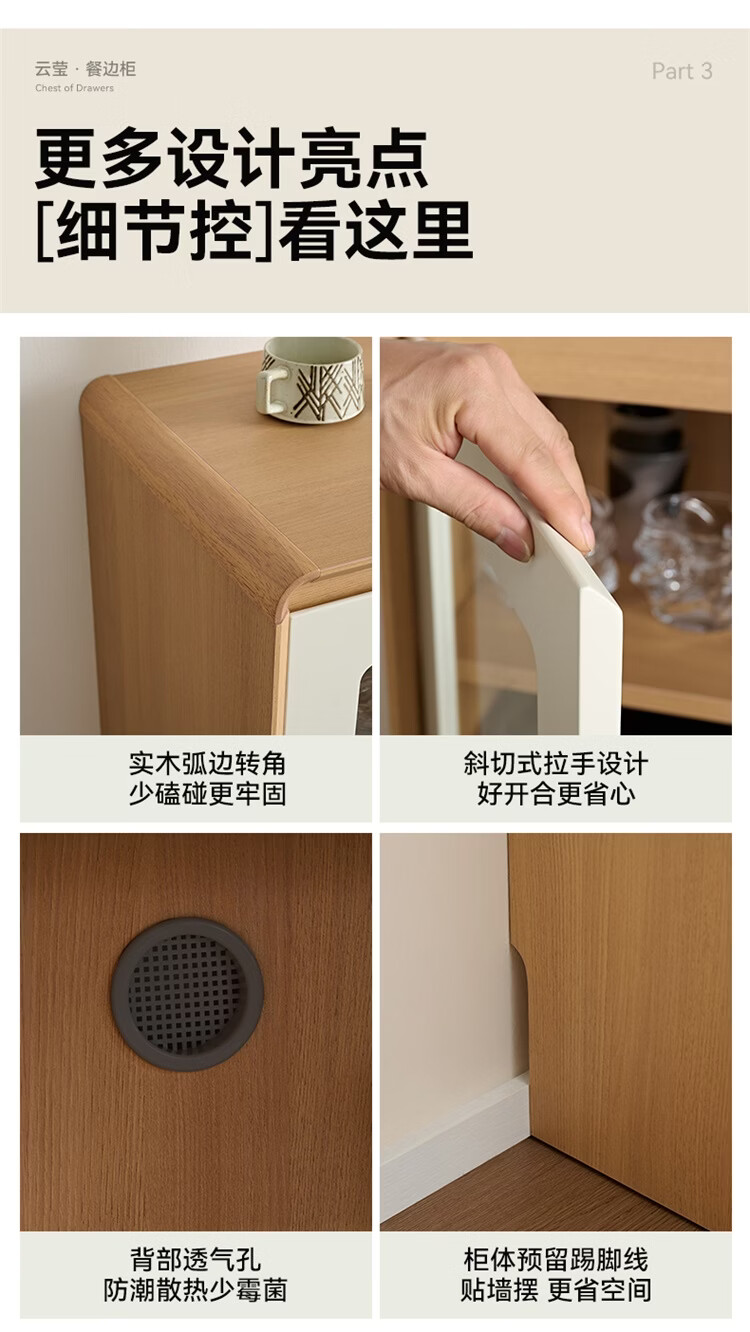 云莹 · 餐边柜
Chest of Drawers

Part 3

更多设计亮点
[细节控]看这里

实木弧边转角
少磕碰更牢固

斜切式拉手设计
好开合更省心

背部透气孔
防潮散热少霉菌

柜体预留踢脚线
贴墙摆 更省空间