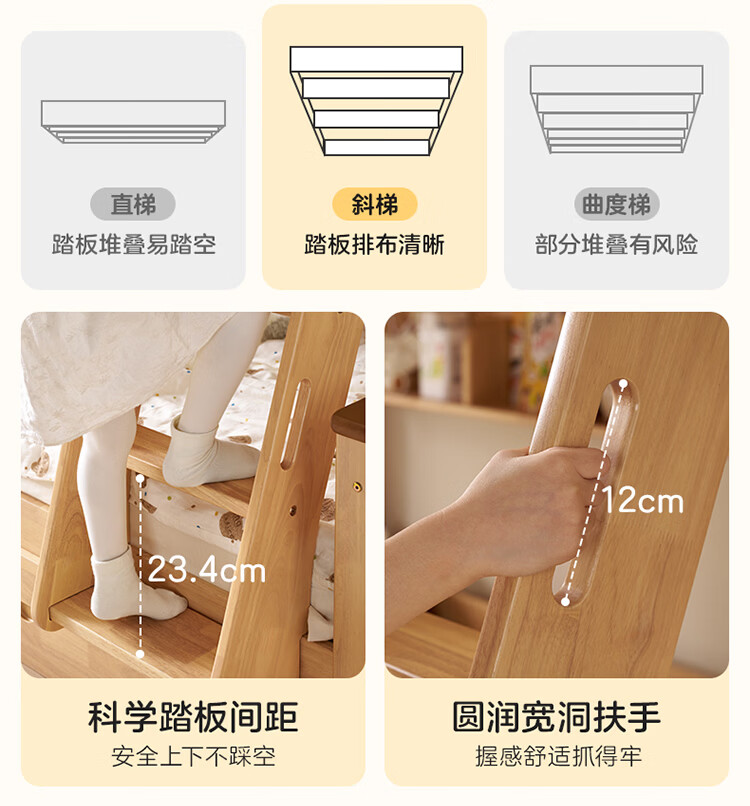 直梯
踏板堆叠易踏空

斜梯
踏板排布清晰

曲度梯
部分堆叠有风险

23.4cm

12cm

科学踏板间距
安全上下不踩空

圆润宽洞扶手
握感舒适抓得牢