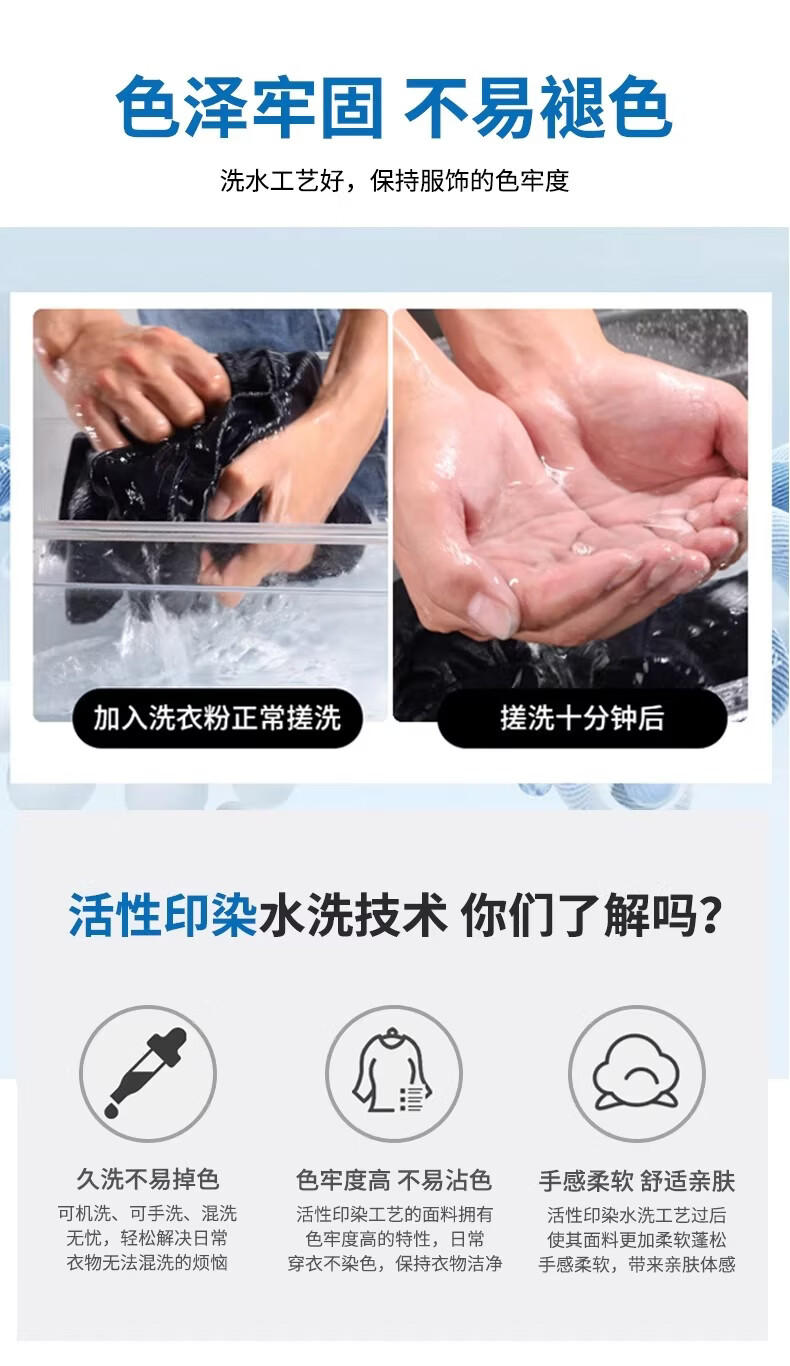 色泽牢固 不易褪色

洗水工艺好，保持服饰的色牢度

加入洗衣粉正常搓洗

搓洗十分钟后

活性印染水洗技术 你们了解吗？

久洗不易掉色

可机洗、可手洗、混洗无忧，轻松解决日常衣物无法混洗的烦恼

色牢度高 不易沾色

活性印染工艺的面料拥有色牢度高的特性，日常穿衣不染色，保持衣物洁净

手感柔软 舒适亲肤

活性印染水洗工艺过后使其面料更加柔软蓬松手感柔软，带来亲肤体感