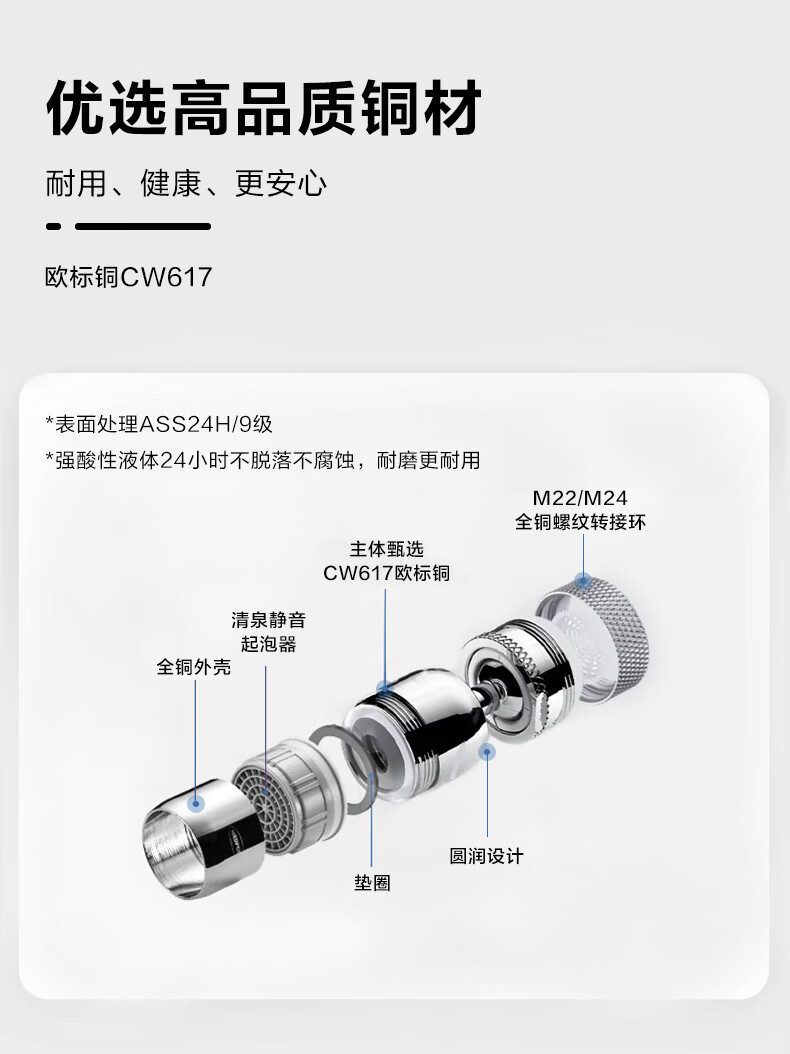 优选高品质铜材

耐用、健康、更安心

欧标铜CW617

*表面处理ASS24H/9级
*强酸性液体24小时不脱落不腐蚀，耐磨更耐用

M22/M24
全铜螺纹转接环

主体甄选
CW617欧标铜

清泉静音
起泡器

全铜外壳

圆润设计

垫圈