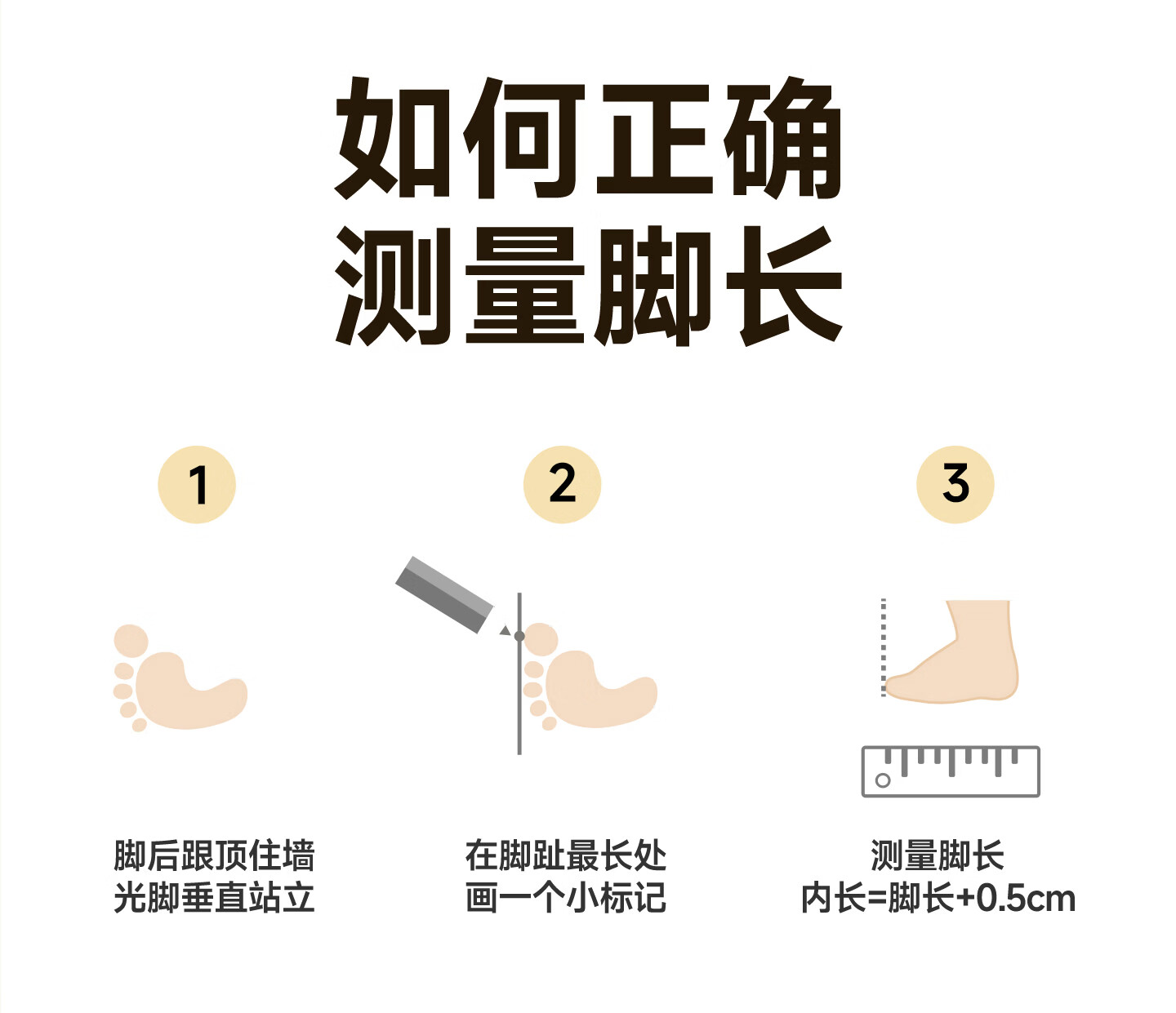 如何正确
测量脚长

1

脚后跟顶住墙
光脚垂直站立

2

在脚趾最长处
画一个小标记

3

测量脚长
内长=脚长+0.5cm