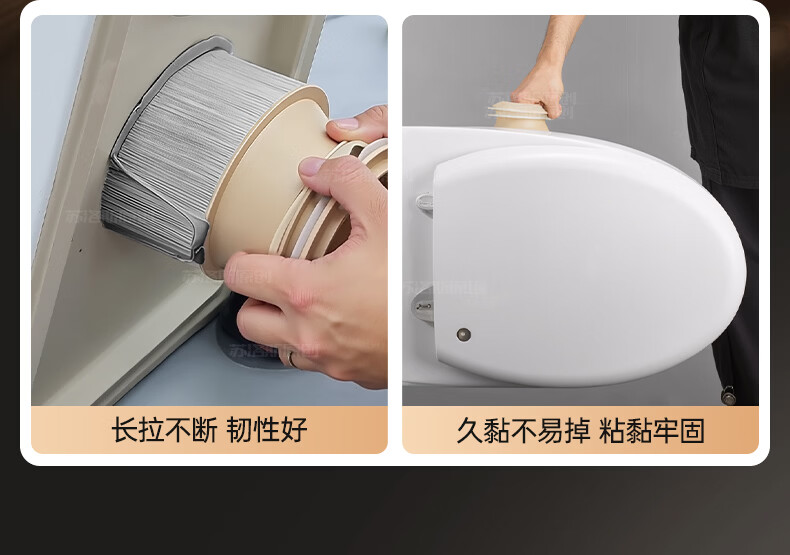 长拉不断 韧性好

久黏不易掉 粘黏牢固