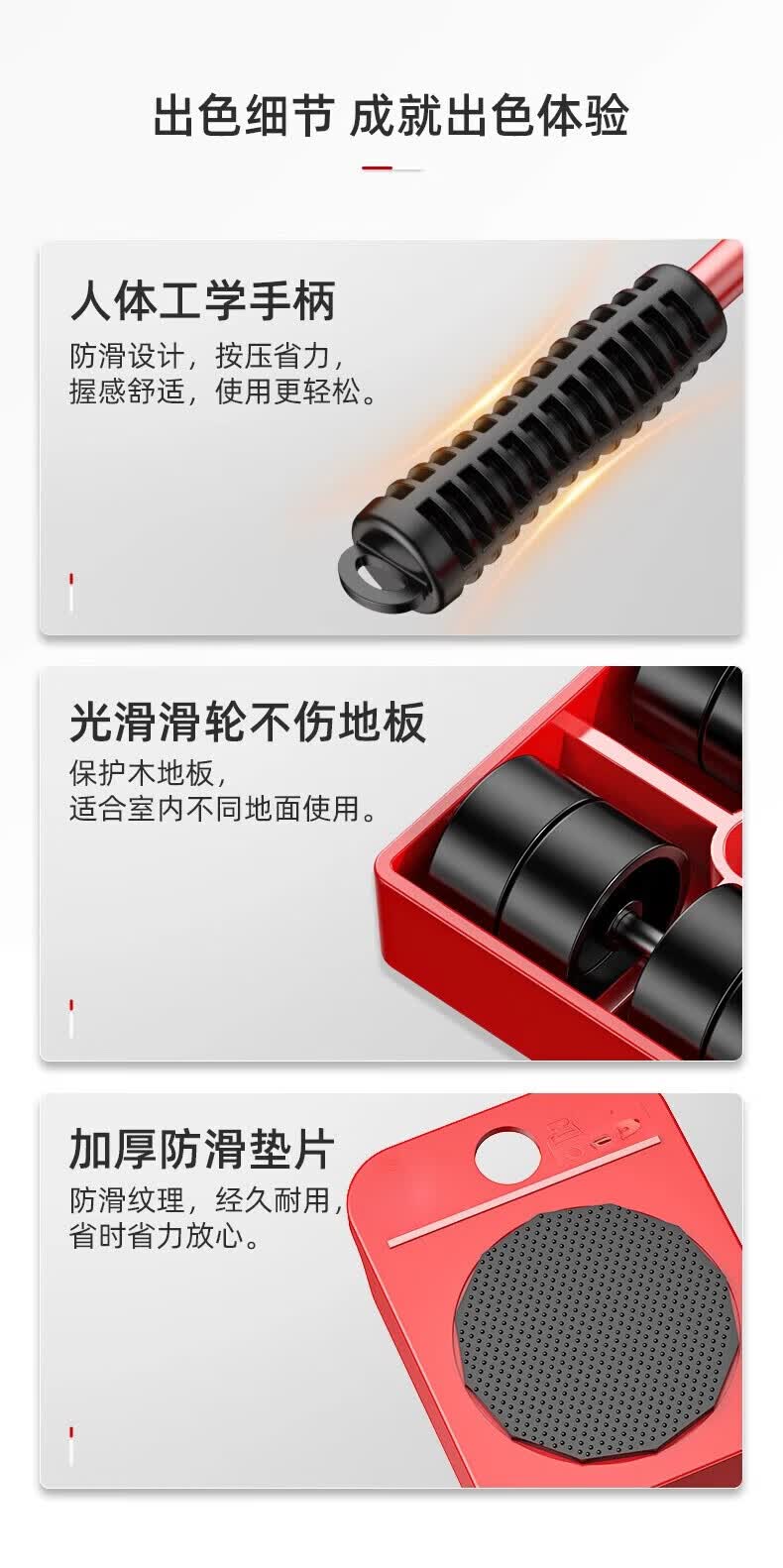 出色细节 成就出色体验

人体工学手柄

防滑设计，按压省力，握感舒适，使用更轻松。

光滑滑轮不伤地板

保护木地板，适合室内不同地面使用。

加厚防滑垫片

防滑纹理，经久耐用，省时省力放心。