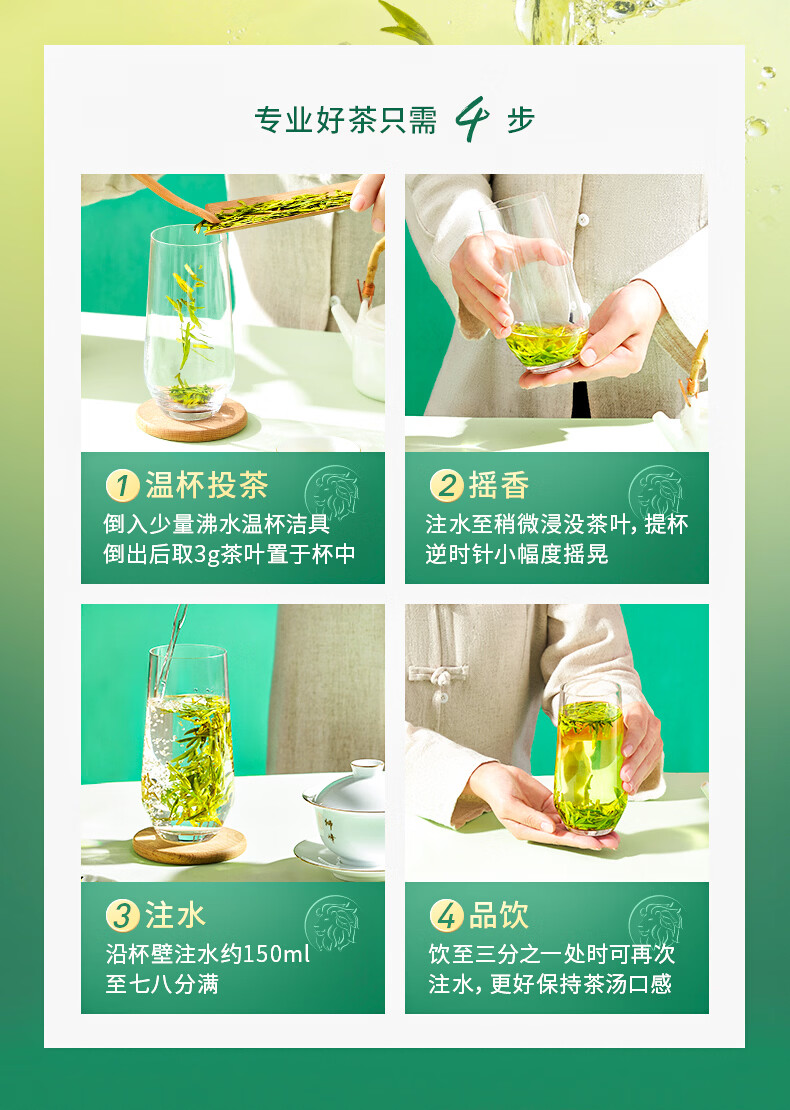 专业好茶只需 4 步

1 温杯投茶
倒入少量沸水温杯洁具
倒出后取3g茶叶置于杯中

2 摇香
注水至稍微浸没茶叶，提杯
逆时针小幅度摇晃

3 注水
沿杯壁注水约150ml
至七八分满

4 品饮
饮至三分之一处时可再次
注水，更好保持茶汤口感