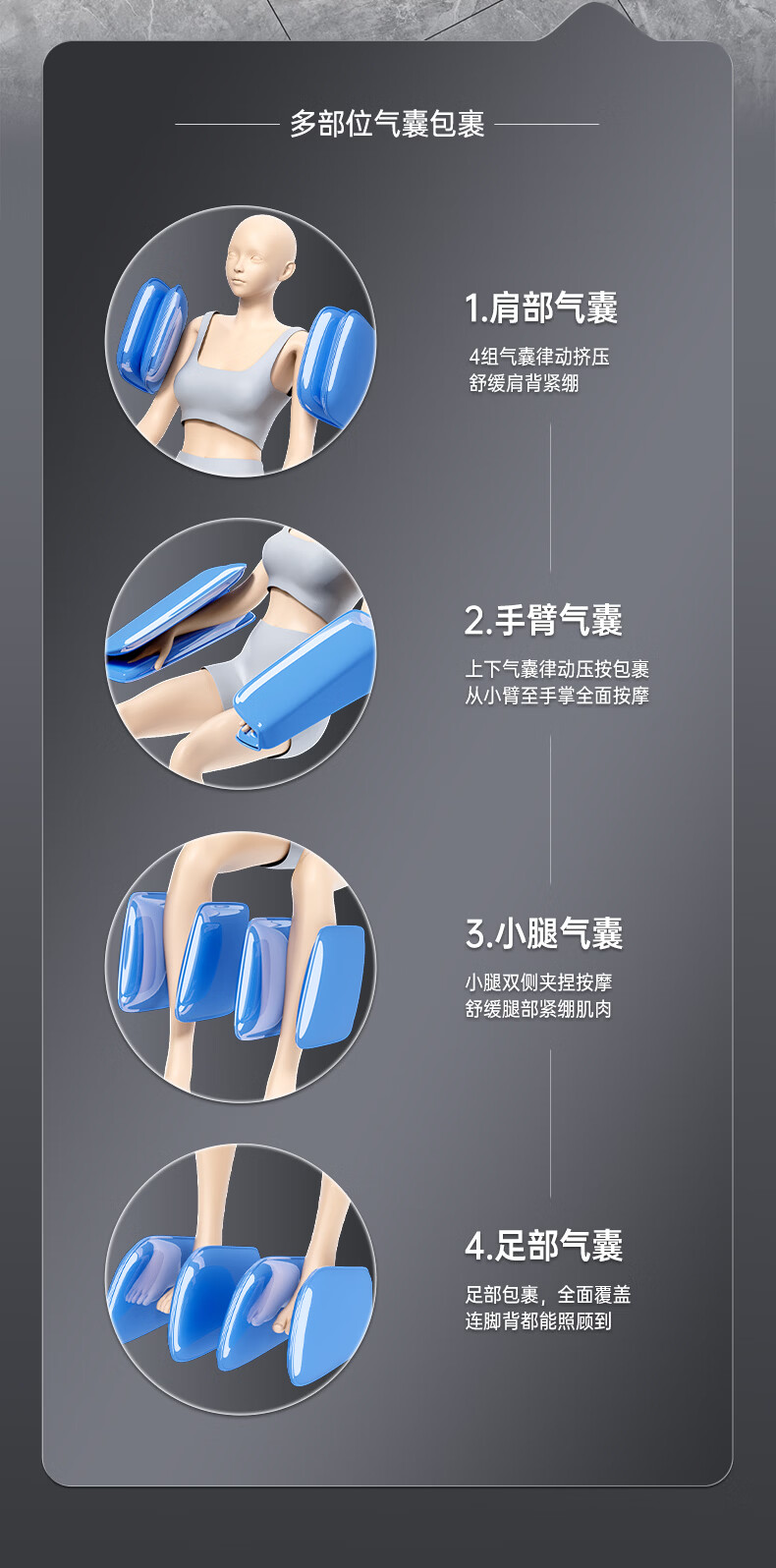 多部位气囊包裹

1.肩部气囊

4组气囊律动挤压
舒缓肩背紧绷

2.手臂气囊

上下气囊律动压按包裹
从小臂至手掌全面按摩

3.小腿气囊

小腿双侧夹捏按摩
舒缓腿部紧绷肌肉

4.足部气囊

足部包裹，全面覆盖
连脚背都能照顾到