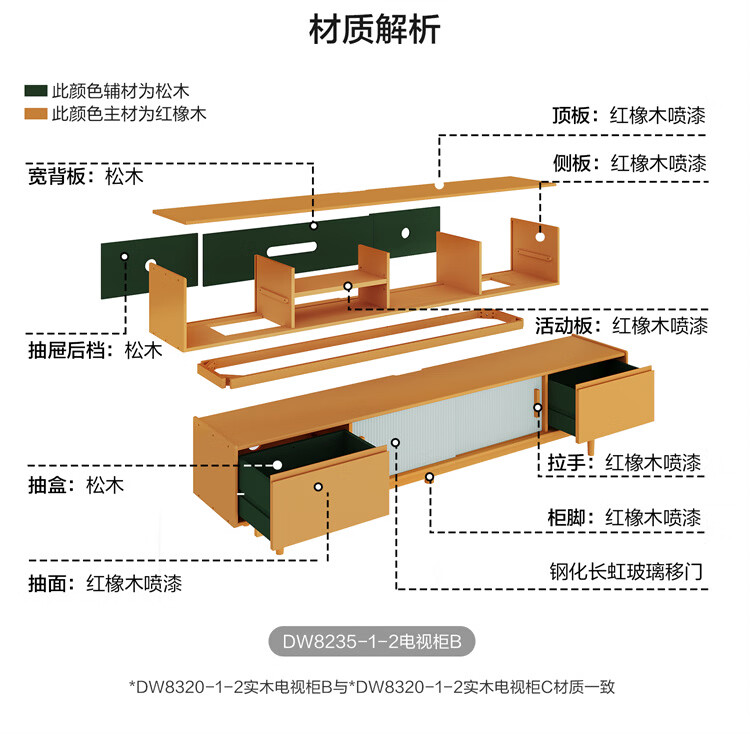 材质解析

此颜色辅材为松木
此颜色主材为红橡木

顶板：红橡木喷漆

侧板：红橡木喷漆

宽背板：松木

活动板：红橡木喷漆

抽屉后档：松木

拉手：红橡木喷漆

抽盒：松木

柜脚：红橡木喷漆

钢化长虹玻璃移门

抽面：红橡木喷漆

DW8235-1-2电视柜B

*DW8320-1-2实木电视柜B与*DW8320-1-2实木电视柜C材质一致