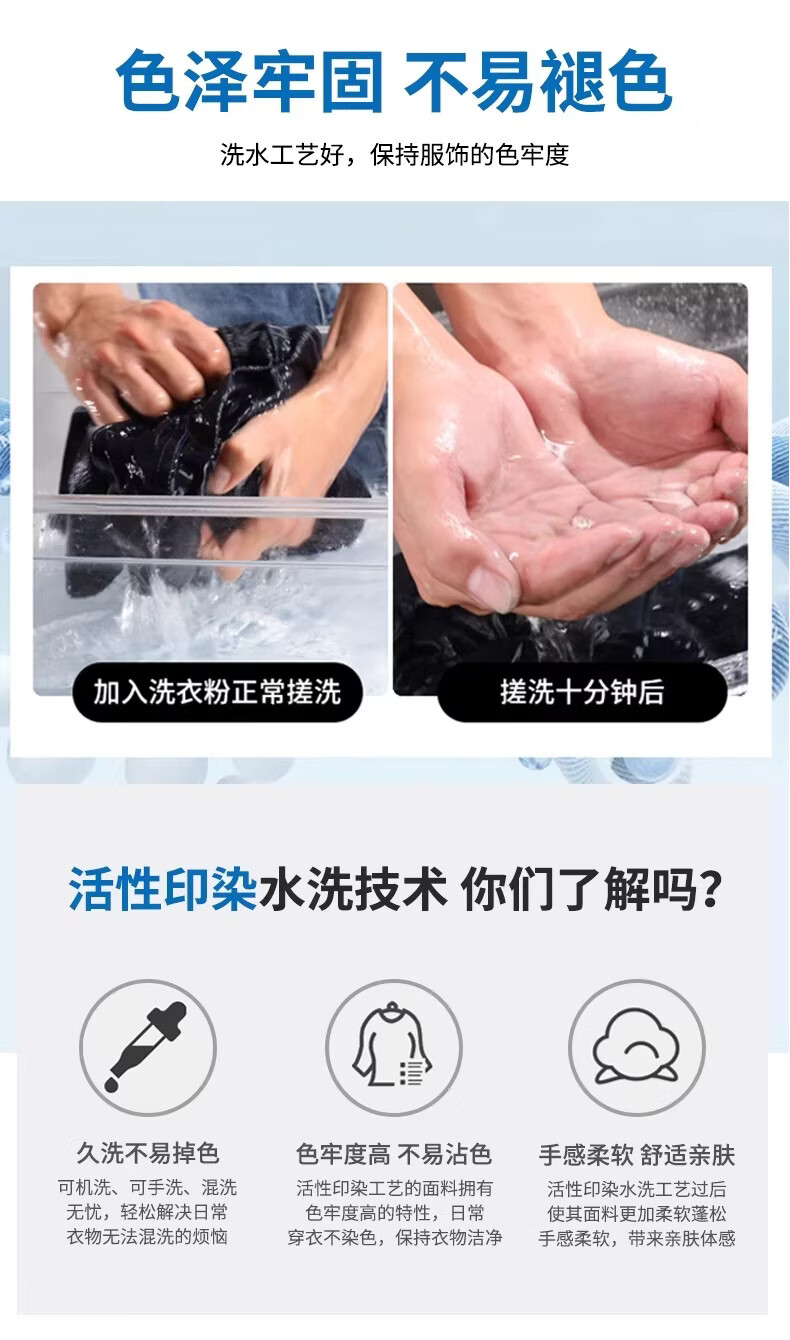 色泽牢固 不易褪色

洗水工艺好，保持服饰的色牢度

加入洗衣粉正常搓洗

搓洗十分钟后

活性印染水洗技术 你们了解吗？

久洗不易掉色

可机洗、可手洗、混洗无忧，轻松解决日常衣物无法混洗的烦恼

色牢度高 不易沾色

活性印染工艺的面料拥有色牢度高的特性，日常穿衣不染色，保持衣物洁净

手感柔软 舒适亲肤

活性印染水洗工艺过后使其面料更加柔软蓬松手感柔软，带来亲肤体感