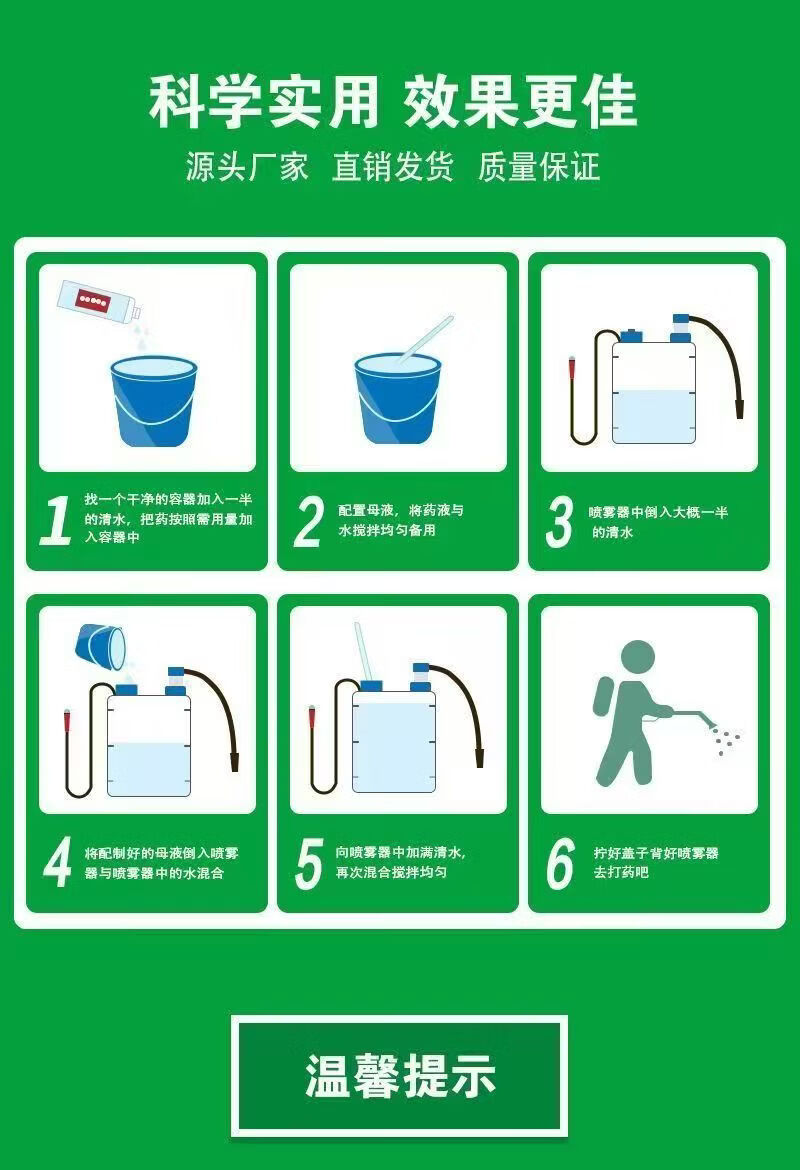 科学实用 效果更佳

源头厂家 直销发货 质量保证

1 找一个干净的容器加入一半的清水，把药按照需用量加入容器中

2 配置母液，将药液与水搅拌均匀备用

3 喷雾器中倒入大概一半的清水

4 将配制好的母液倒入喷雾器与喷雾器中的水混合

5 向喷雾器中加满清水，再次混合搅拌均匀

6 拧好盖子背好喷雾器去打药吧

温馨提示