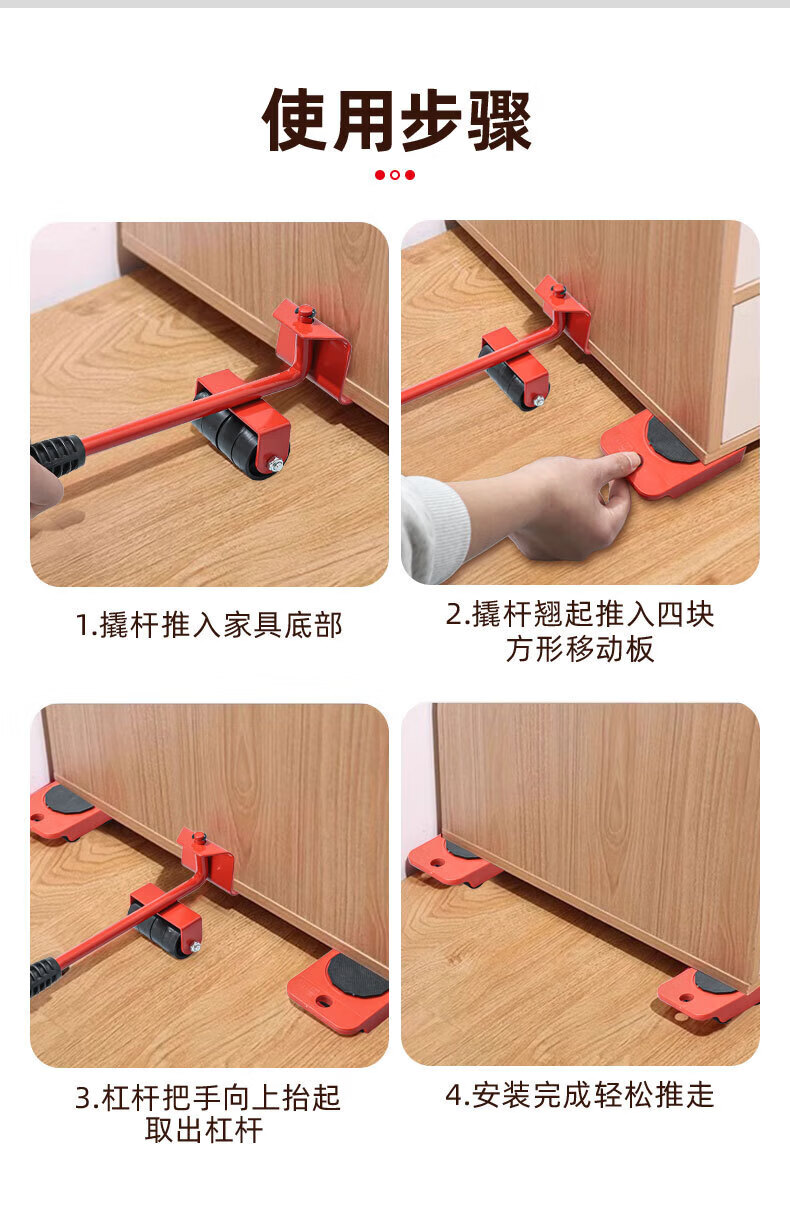 使用步骤

1.撬杆推入家具底部

2.撬杆翘起推入四块方形移动板

3.杠杆把手向上抬起取出杠杆

4.安装完成轻松推走