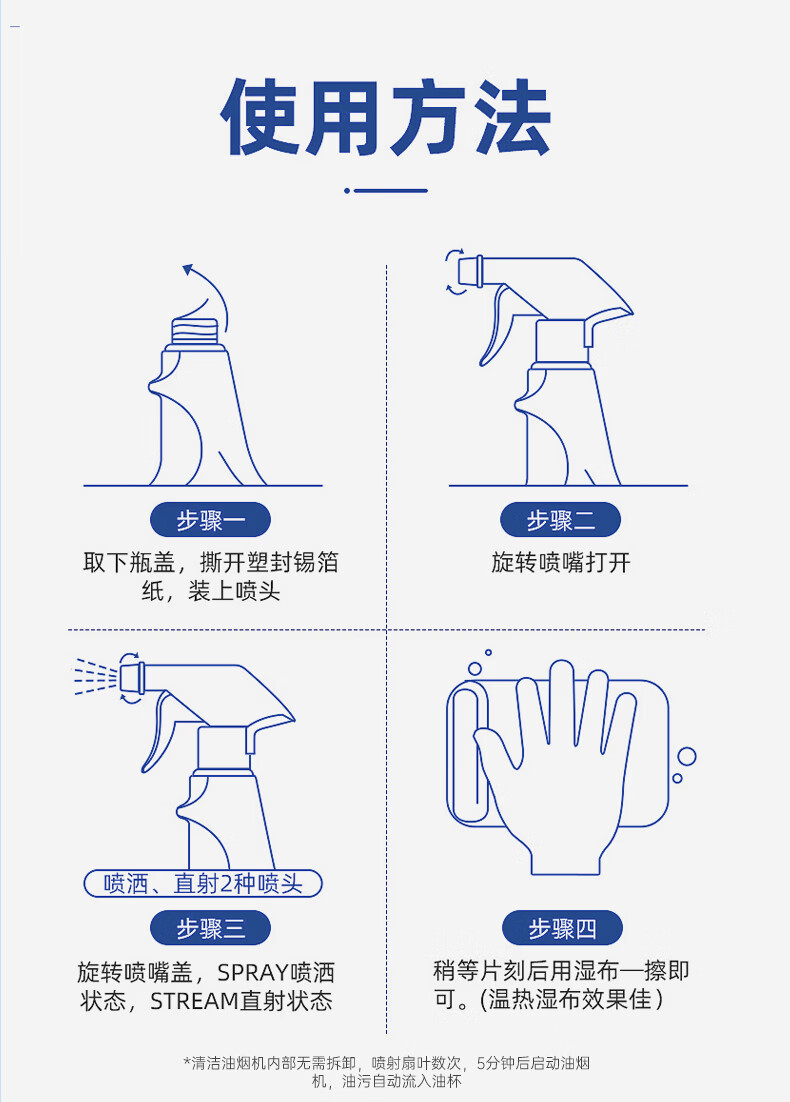 使用方法

步骤一
取下瓶盖，撕开塑封锡箔纸，装上喷头

步骤二
旋转喷嘴打开

喷洒、直射2种喷头
步骤三
旋转喷嘴盖，SPRAY喷洒状态，STREAM直射状态

步骤四
稍等片刻后用湿布一擦即可。(温热湿布效果佳)

*清洁油烟机内部无需拆卸，喷射扇叶数次，5分钟后启动油烟机，油污自动流入油杯