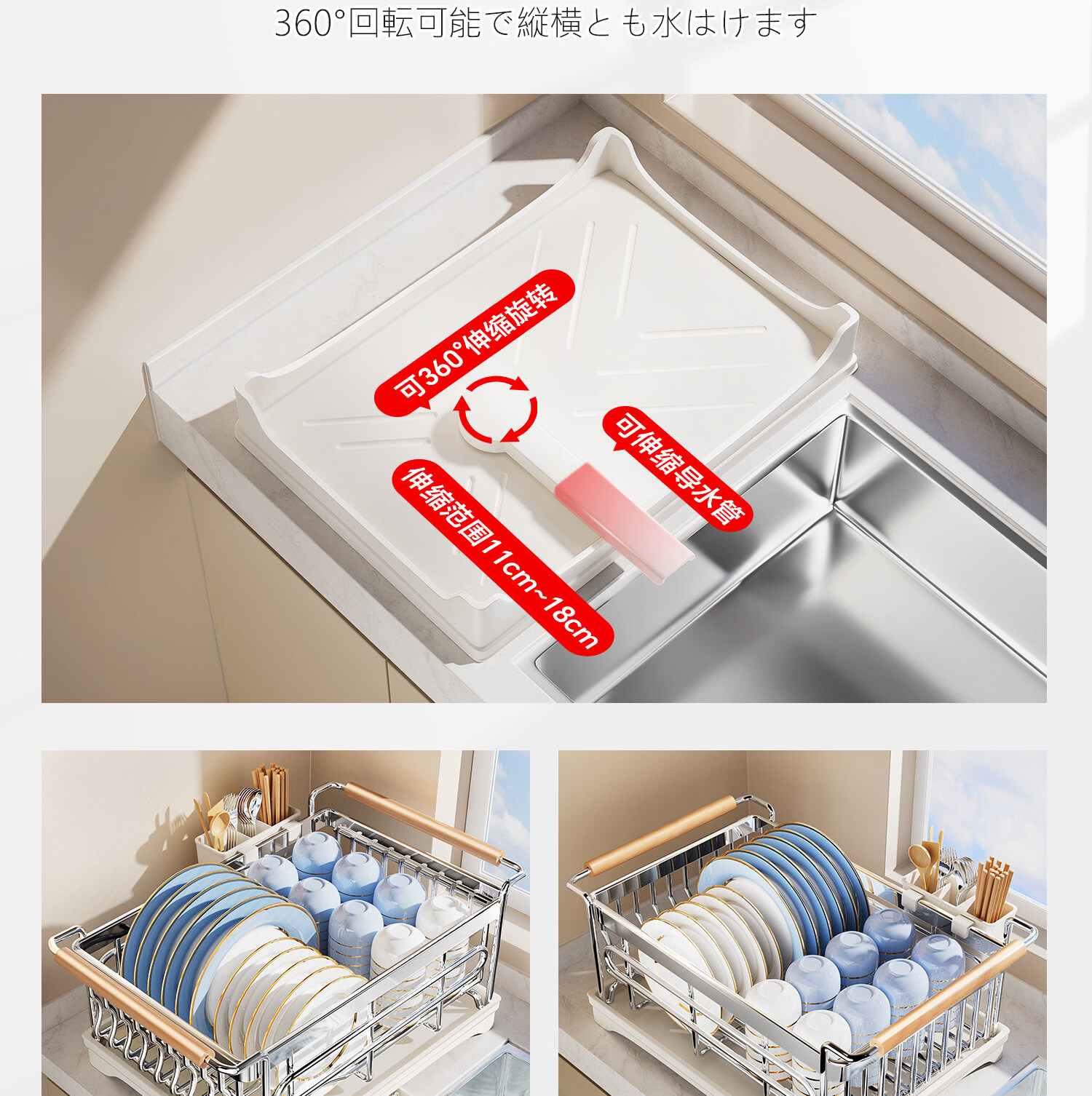 360°回転可能で縦横とも水はけます

可360°伸缩旋转

可伸缩导水管

伸缩范围11cm~18cm