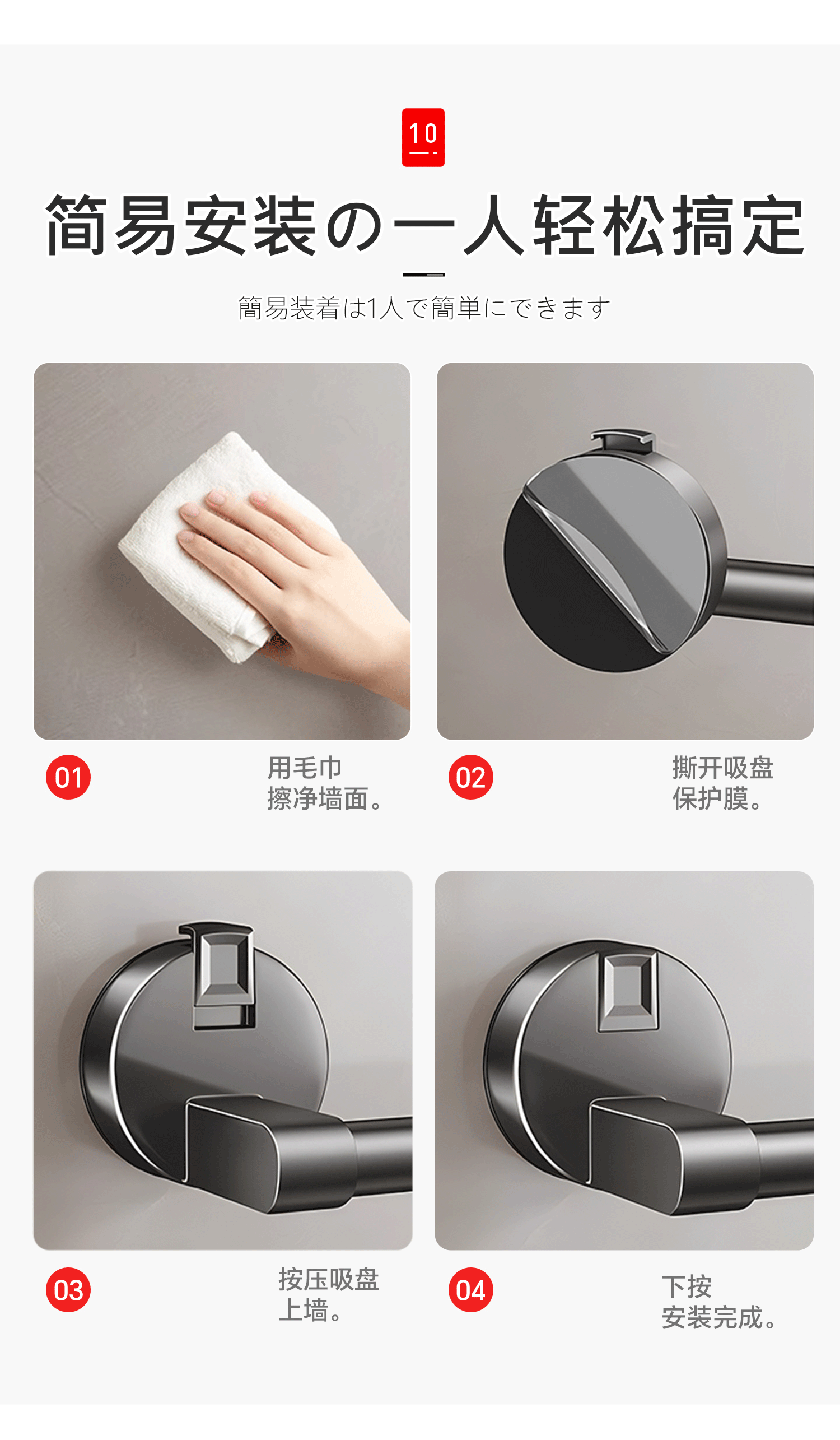 10

简易安装の一人轻松搞定

簡易装着は1人で簡単にできます

01
用毛巾
擦净墙面。

02
撕开吸盘
保护膜。

03
按压吸盘
上墙。

04
下按
安装完成。