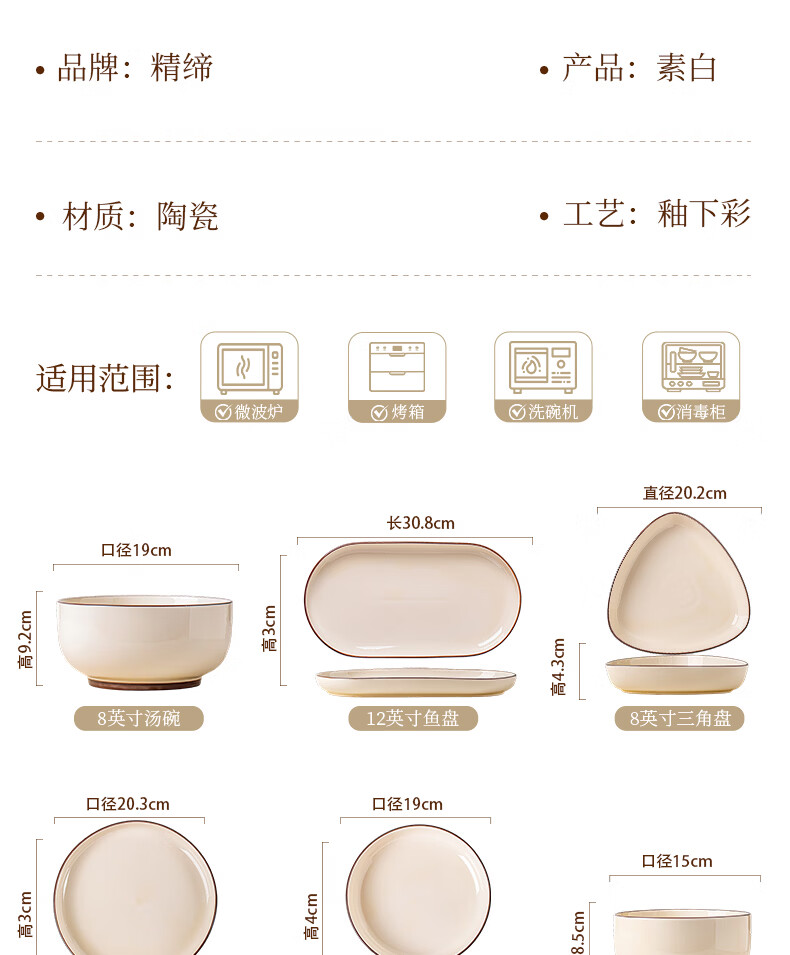 • 品牌：精缔

• 产品：素白

• 材质：陶瓷

• 工艺：釉下彩

适用范围：

微波炉

烤箱

洗碗机

消毒柜

口径19cm

高9.2cm

8英寸汤碗

长30.8cm

高3cm

12英寸鱼盘

直径20.2cm

高4.3cm

8英寸三角盘

口径20.3cm

高3cm

口径19cm

高4cm

口径15cm

8.5cm