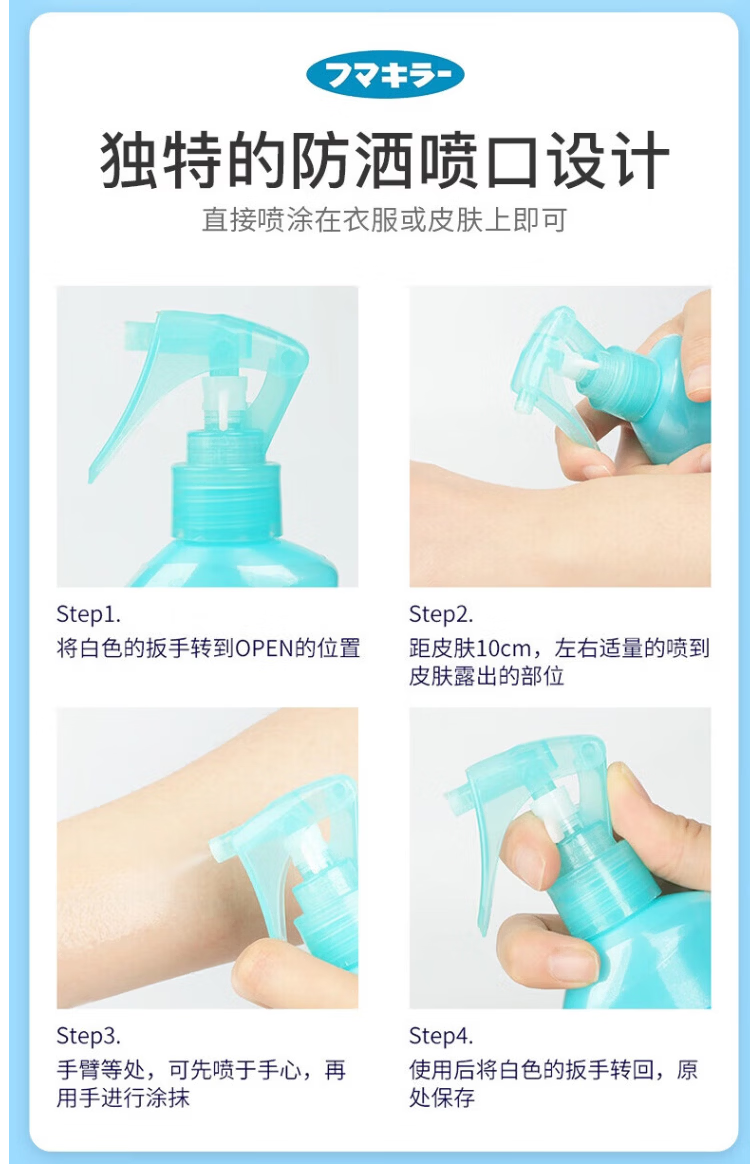 フマキラー

独特的防洒喷口设计

直接喷涂在衣服或皮肤上即可

Step1.
将白色的扳手转到OPEN的位置

Step2.
距皮肤10cm，左右适量的喷到皮肤露出的部位

Step3.
手臂等处，可先喷于手心，再用手进行涂抹

Step4.
使用后将白色的扳手转回，原处保存