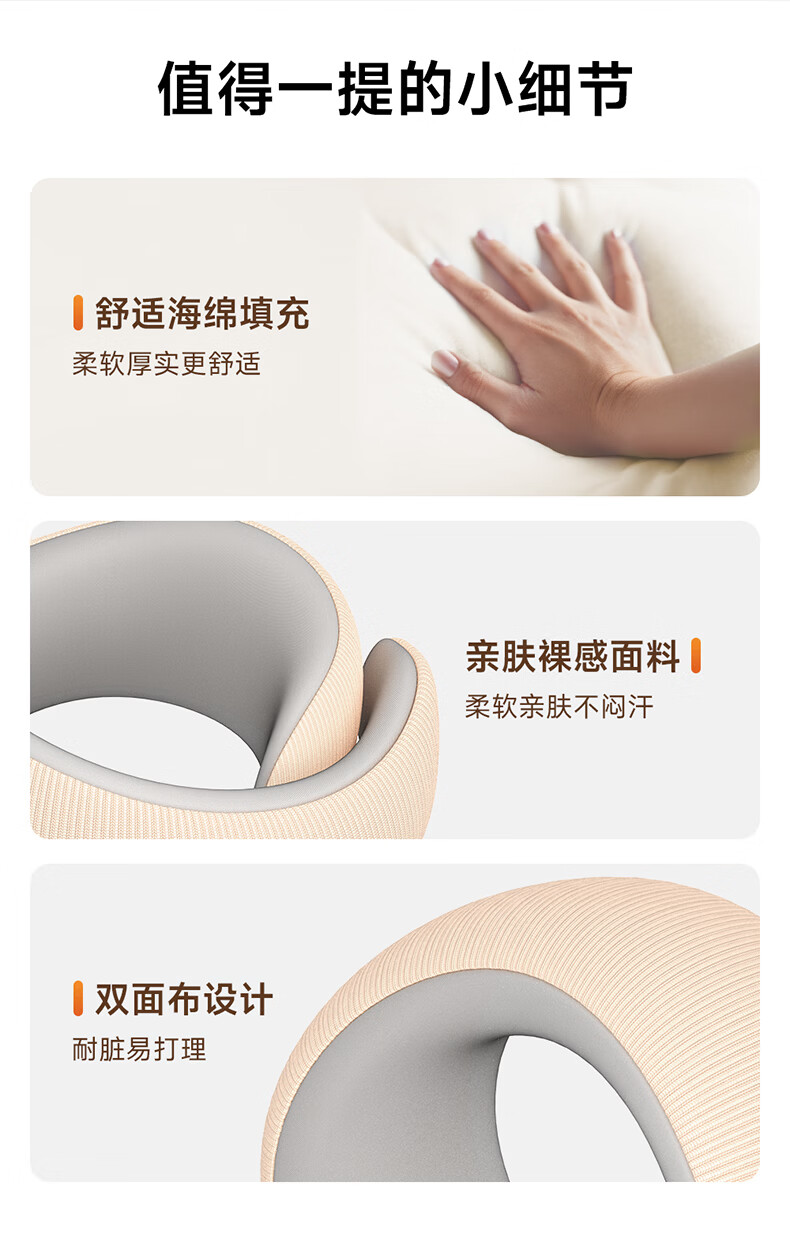 值得一提的小细节

舒适海绵填充
柔软厚实更舒适

亲肤裸感面料
柔软亲肤不闷汗

双面布设计
耐脏易打理